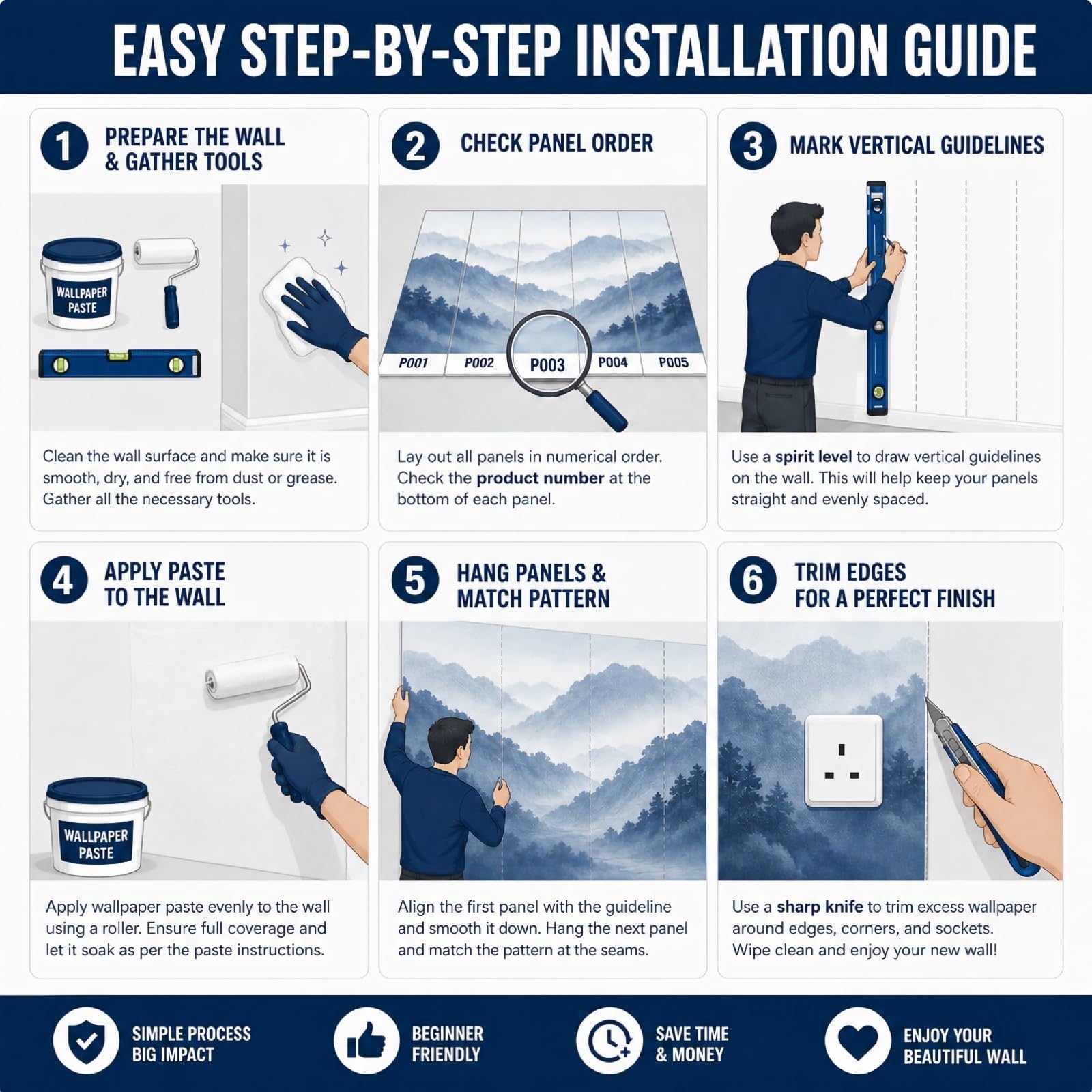 EASY STEP-BY-STEP INSTALLATION GUIDE

1 PREPARE THE WALL & GATHER TOOLS

WALLPAPER PASTE

Clean the wall surface and make sure it is smooth, dry, and free from dust or grease. Gather all the necessary tools.

2 CHECK PANEL ORDER

P001 P002 P003 P004 P005

Lay out all panels in numerical order. Check the product number at the bottom of each panel.

3 MARK VERTICAL GUIDELINES

Use a spirit level to draw vertical guidelines on the wall. This will help keep your panels straight and evenly spaced.

4 APPLY PASTE TO THE WALL

WALLPAPER PASTE

Apply wallpaper paste evenly to the wall using a roller. Ensure full coverage and let it soak as per the paste instructions.

5 HANG PANELS & MATCH PATTERN

Align the first panel with the guideline and smooth it down. Hang the next panel and match the pattern at the seams.

6 TRIM EDGES FOR A PERFECT FINISH

Use a sharp knife to trim excess wallpaper around edges, corners, and sockets. Wipe clean and enjoy your new wall!

SIMPLE PROCESS BIG IMPACT

BEGINNER FRIENDLY

SAVE TIME & MONEY

ENJOY YOUR BEAUTIFUL WALL