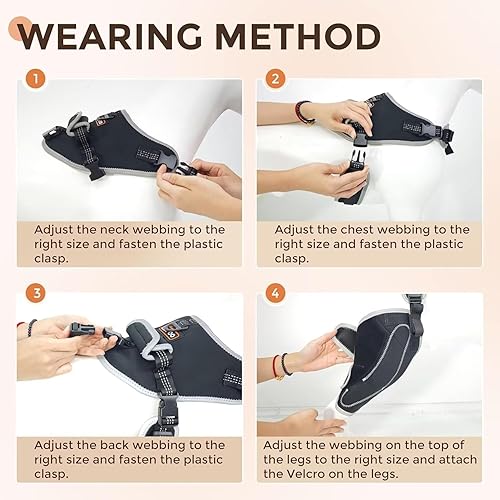 WEARING METHOD

1

Adjust the neck webbing to the right size and fasten the plastic clasp.

2

Adjust the chest webbing to the right size and fasten the plastic clasp.

3

Adjust the back webbing to the right size and fasten the plastic clasp.

4

Adjust the webbing on the top of the legs to the right size and attach the Velcro on the legs.