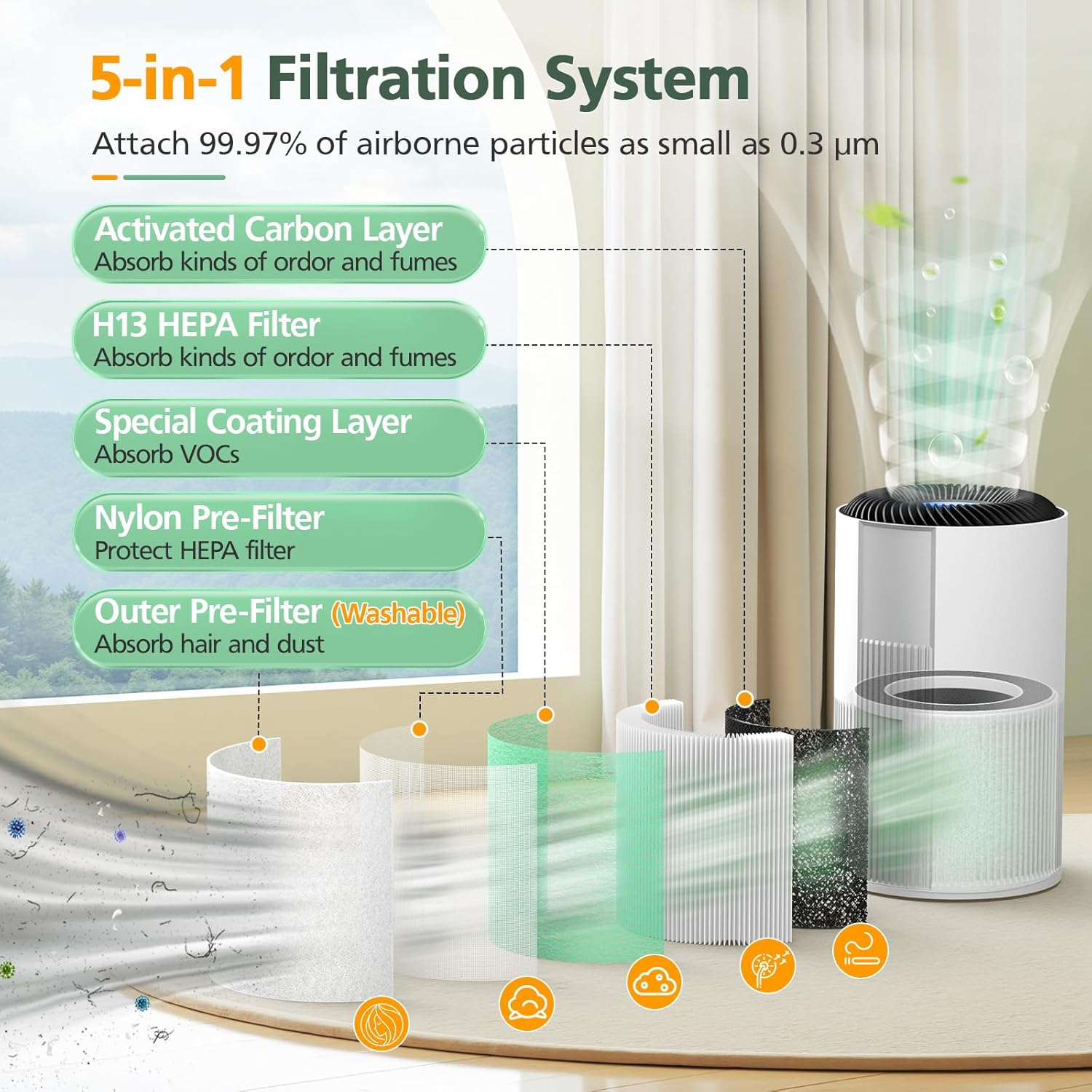 5-in-1 Filtration System

Attach 99.97% of airborne particles as small as 0.3 μm

Activated Carbon Layer
Absorb kinds of ordor and fumes

H13 HEPA Filter
Absorb kinds of ordor and fumes

Special Coating Layer
Absorb VOCs

Nylon Pre-Filter
Protect HEPA filter

Outer Pre-Filter (Washable)
Absorb hair and dust