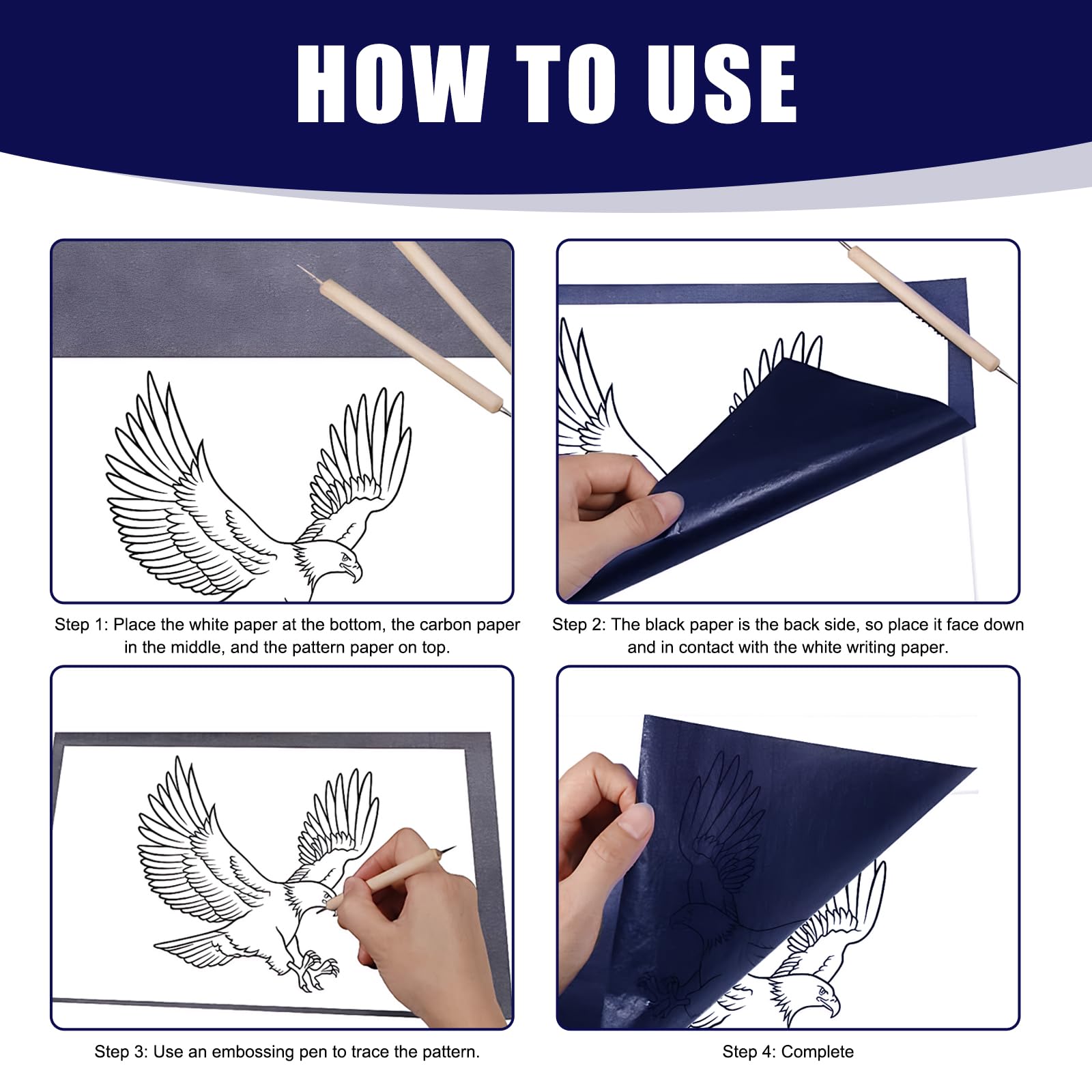 HOW TO USE

Step 1: Place the white paper at the bottom, the carbon paper in the middle, and the pattern paper on top.

Step 2: The black paper is the back side, so place it face down and in contact with the white writing paper.

Step 3: Use an embossing pen to trace the pattern.

Step 4: Complete