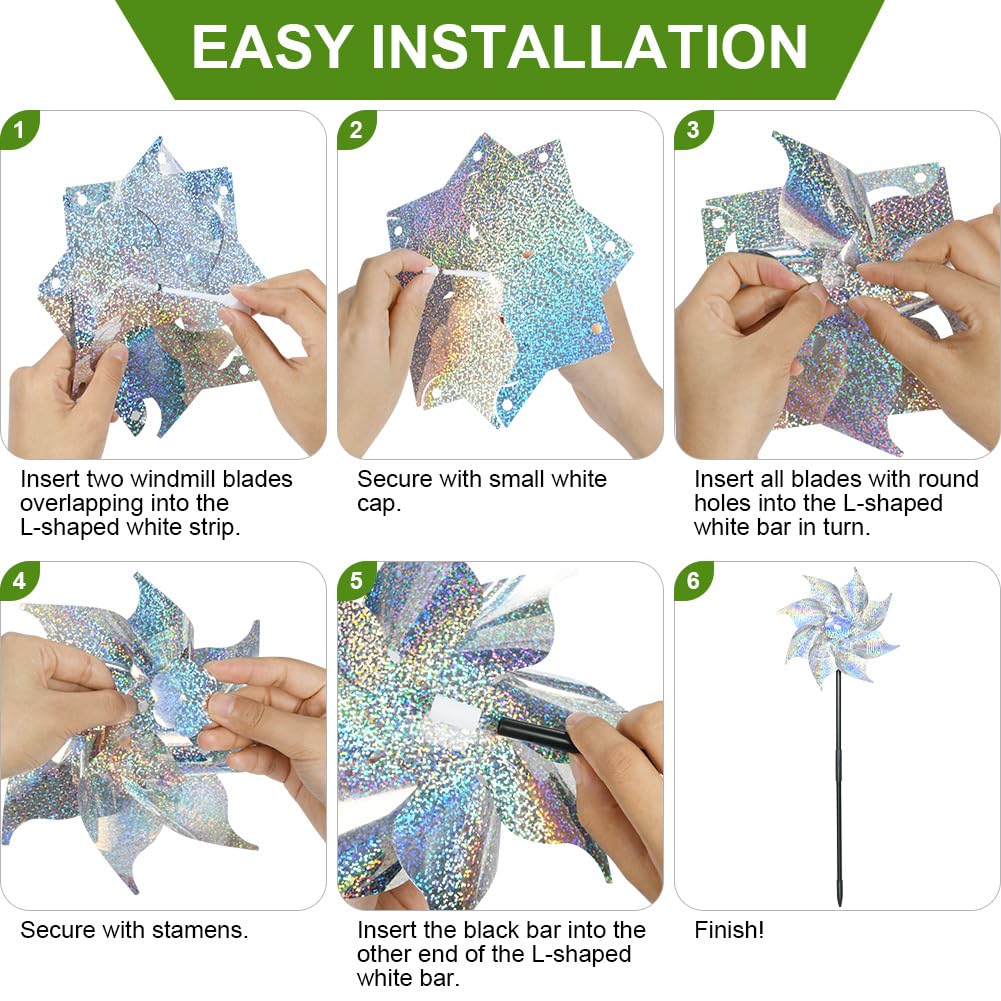 EASY INSTALLATION

1

Insert two windmill blades overlapping into the L-shaped white strip.

2

Secure with small white cap.

3

Insert all blades with round holes into the L-shaped white bar in turn.

4

Secure with stamens.

5

Insert the black bar into the other end of the L-shaped white bar.

6

Finish!