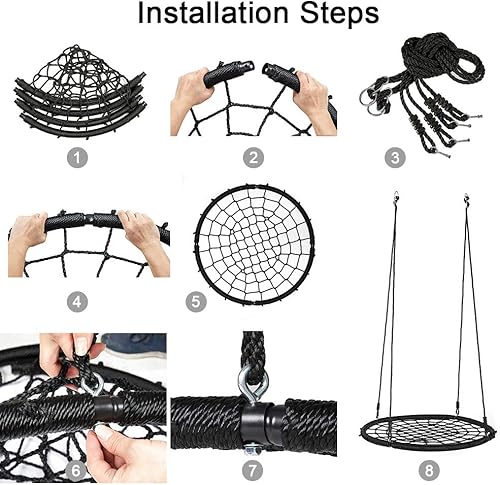 Installation Steps

1

2

3

4

5

6

7

8