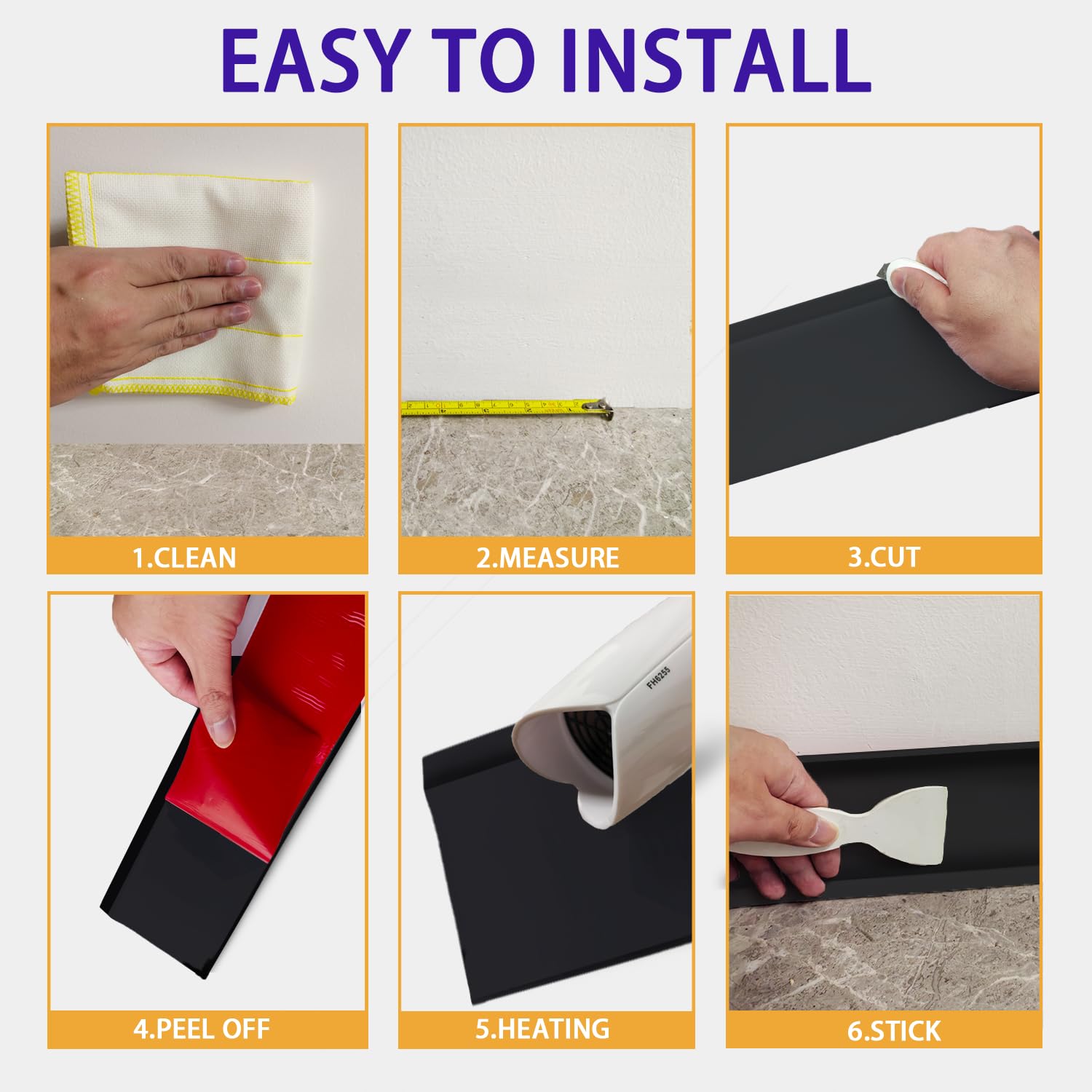 EASY TO INSTALL

1.CLEAN

2.MEASURE

3.CUT

4.PEEL OFF

FH6255

5.HEATING

6.STICK