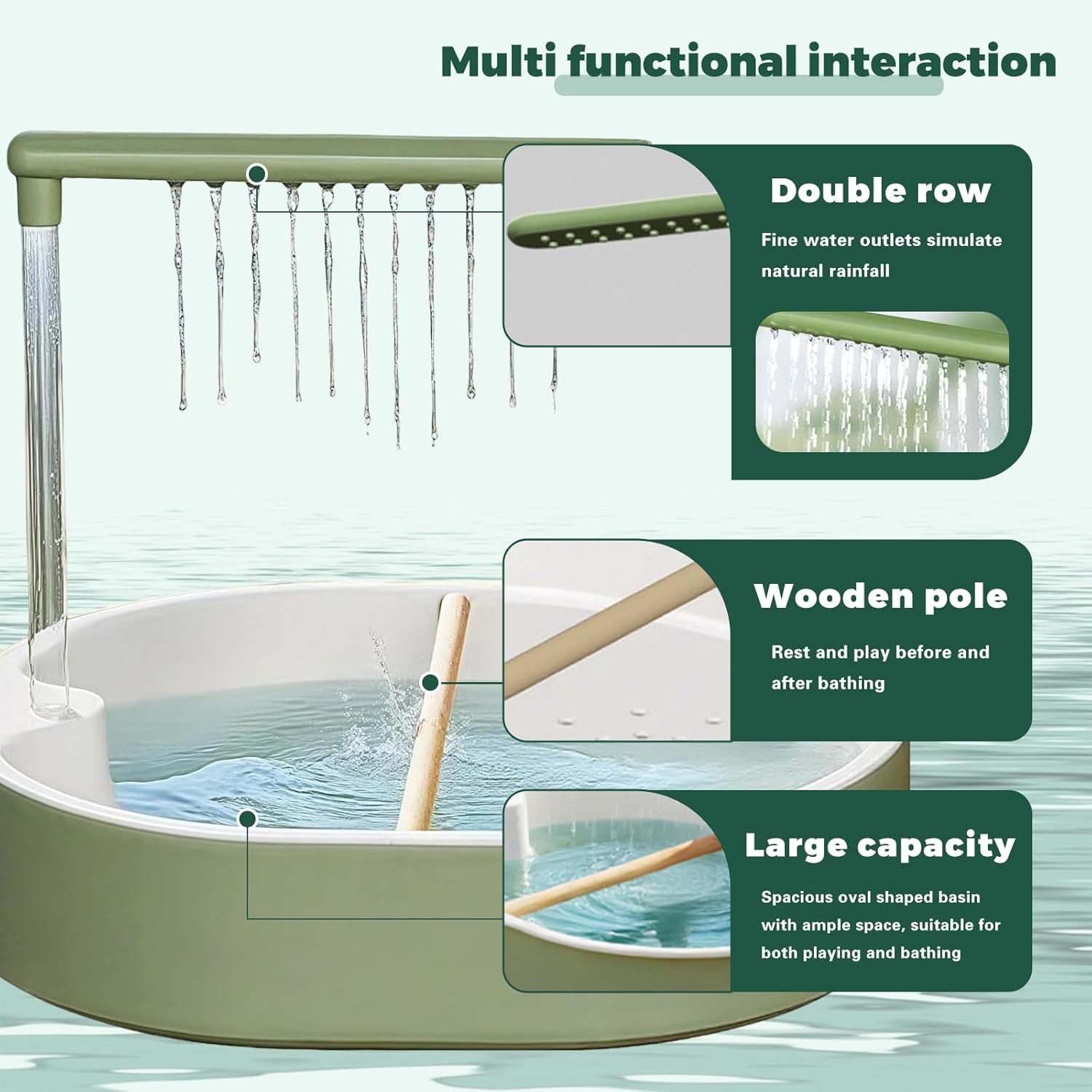 Multi functional interaction

Double row

Fine water outlets simulate natural rainfall

Wooden pole

Rest and play before and after bathing

Large capacity

Spacious oval shaped basin with ample space, suitable for both playing and bathing