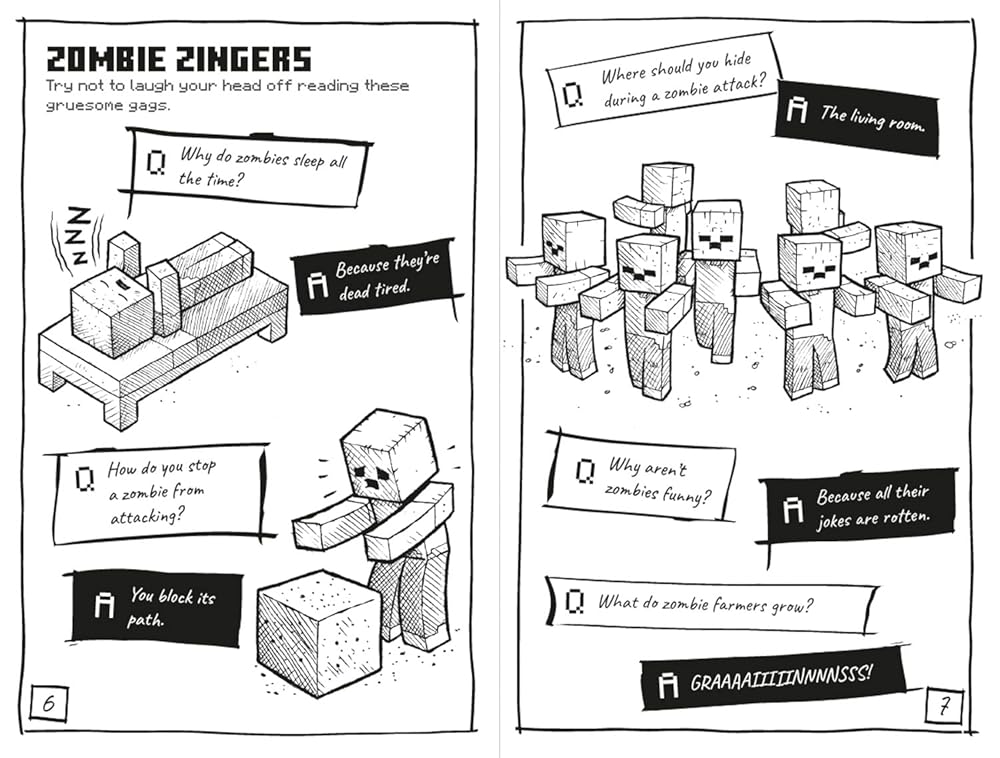 ZOMBIE ZINGERS
Try not to laugh your head off reading these gruesome gags.

Q Why do zombies sleep all the time?

ZZZ

A Because they're dead tired.

Q How do you stop a zombie from attacking?

A You block its path.

6

Q Where should you hide during a zombie attack?

A The living room.

Q Why aren't zombies funny?

A Because all their jokes are rotten.

Q What do zombie farmers grow?

A GRAAAAIIIIINNNNSSS!

7