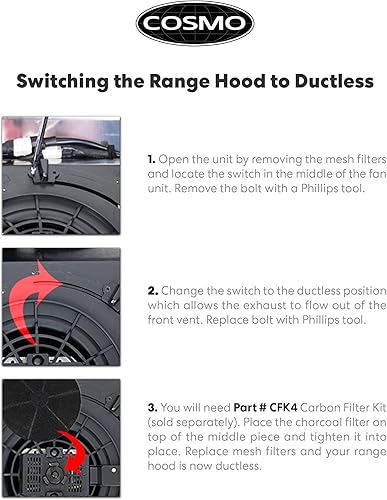 COSMO

Switching the Range Hood to Ductless

1. Open the unit by removing the mesh filters and locate the switch in the middle of the fan unit. Remove the bolt with a Phillips tool.

2. Change the switch to the ductless position which allows the exhaust to flow out of the front vent. Replace bolt with Phillips tool.

3. You will need Part # CFK4 Carbon Filter Kit (sold separately). Place the charcoal filter on top of the middle piece and tighten it into place. Replace mesh filters and your range hood is now ductless.