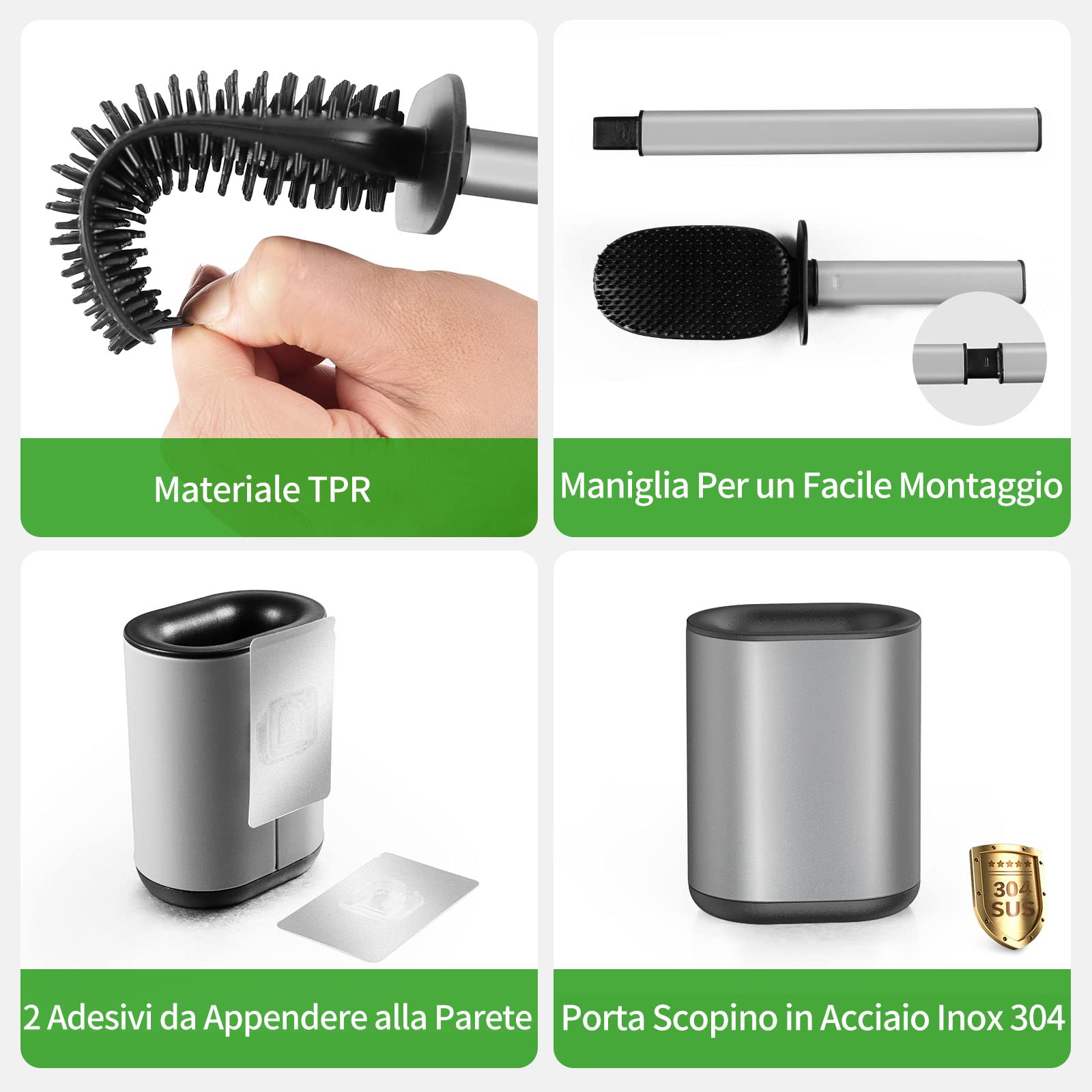 Materiale TPR

Maniglia Per un Facile Montaggio

2 Adesivi da Appendere alla Parete

304 SUS

Porta Scopino in Acciaio Inox 304