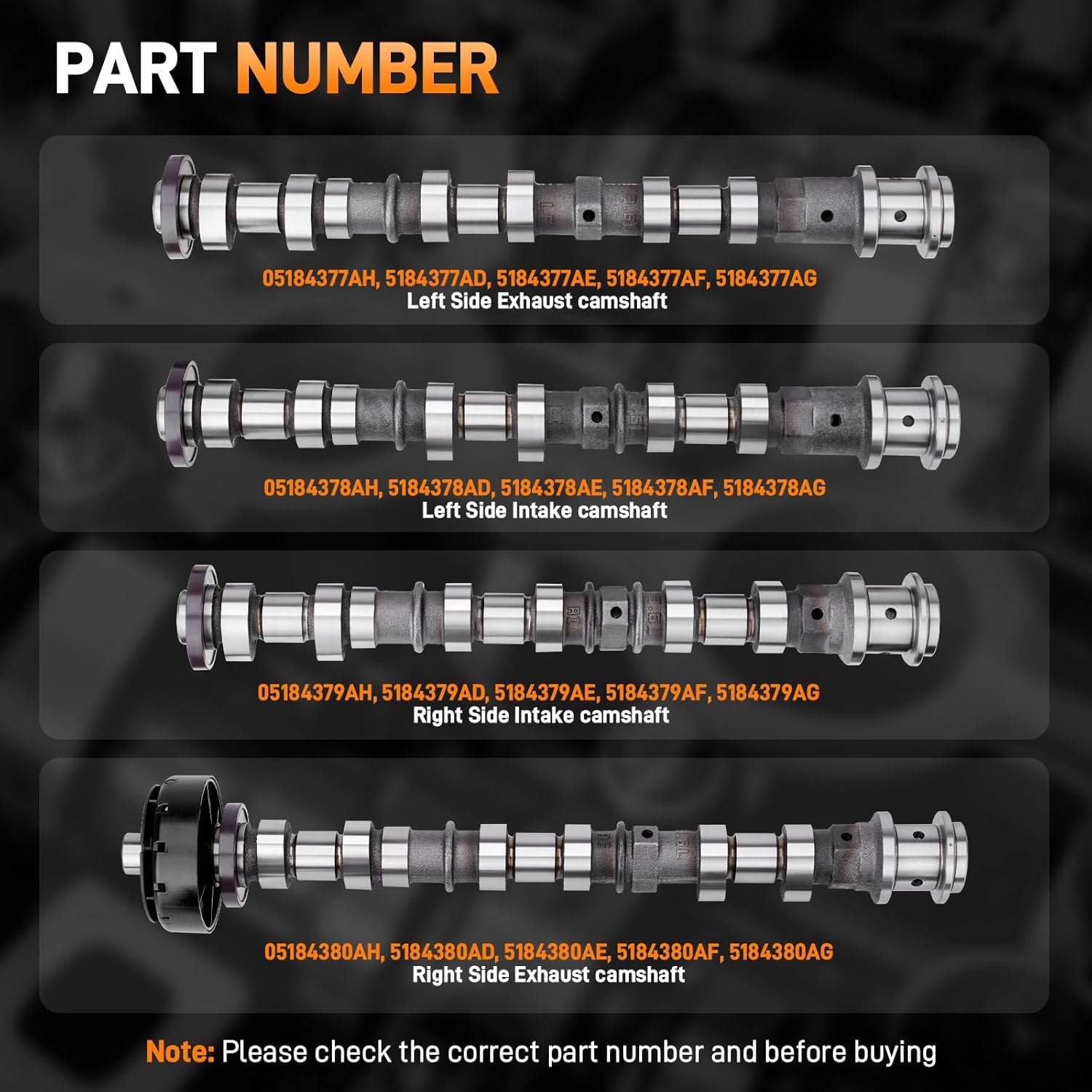 PART NUMBER

05184377AH, 5184377AD, 5184377AE, 5184377AF, 5184377AG
Left Side Exhaust camshaft

05184378AH, 5184378AD, 5184378AE, 5184378AF, 5184378AG
Left Side Intake camshaft

05184379AH, 5184379AD, 5184379AE, 5184379AF, 5184379AG
Right Side Intake camshaft

05184380AH, 5184380AD, 5184380AE, 5184380AF, 5184380AG
Right Side Exhaust camshaft

Note: Please check the correct part number and before buying