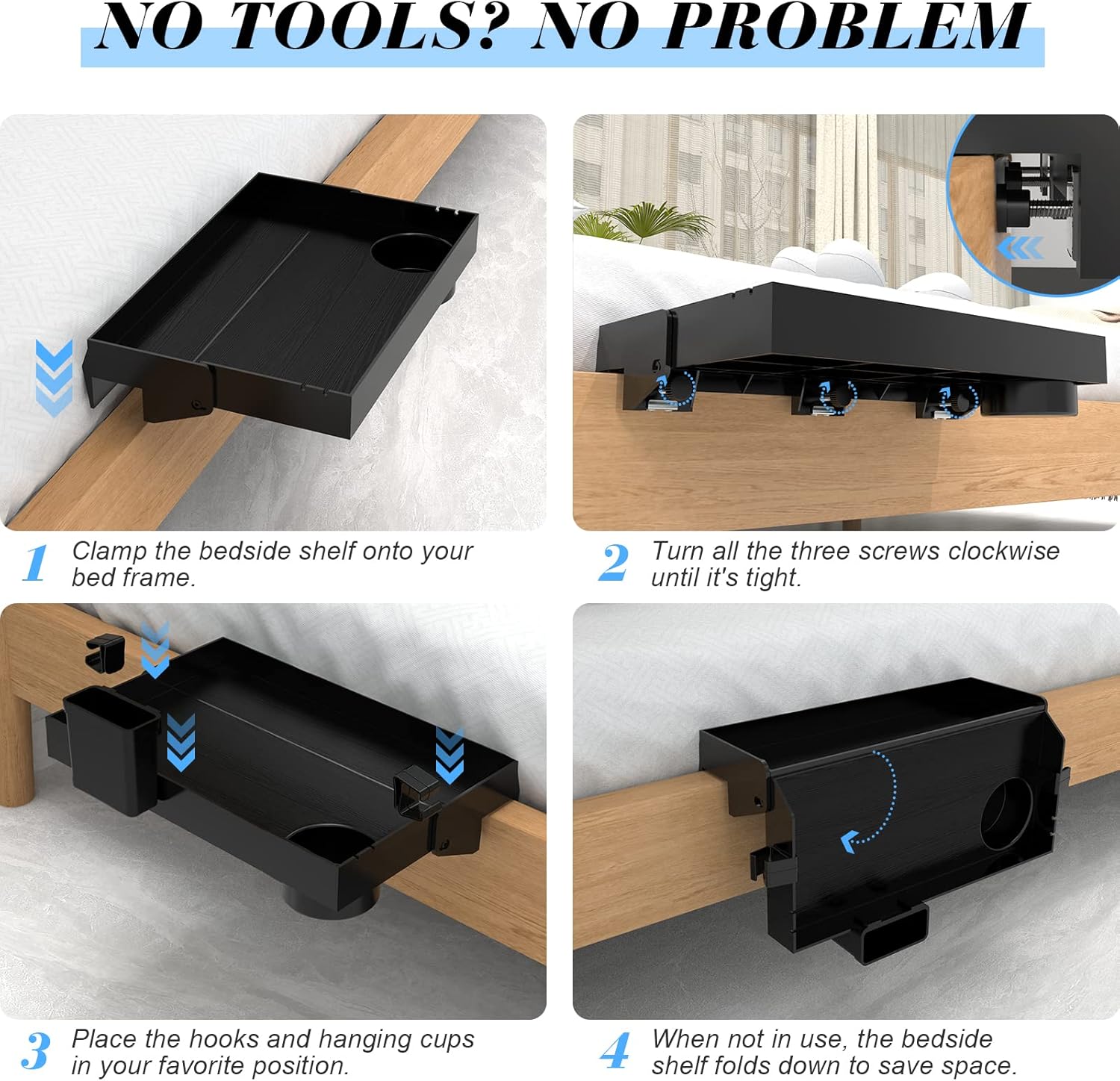 NO TOOLS? NO PROBLEM

1 Clamp the bedside shelf onto your bed frame.

2 Turn all the three screws clockwise until it's tight.

3 Place the hooks and hanging cups in your favorite position.

4 When not in use, the bedside shelf folds down to save space.