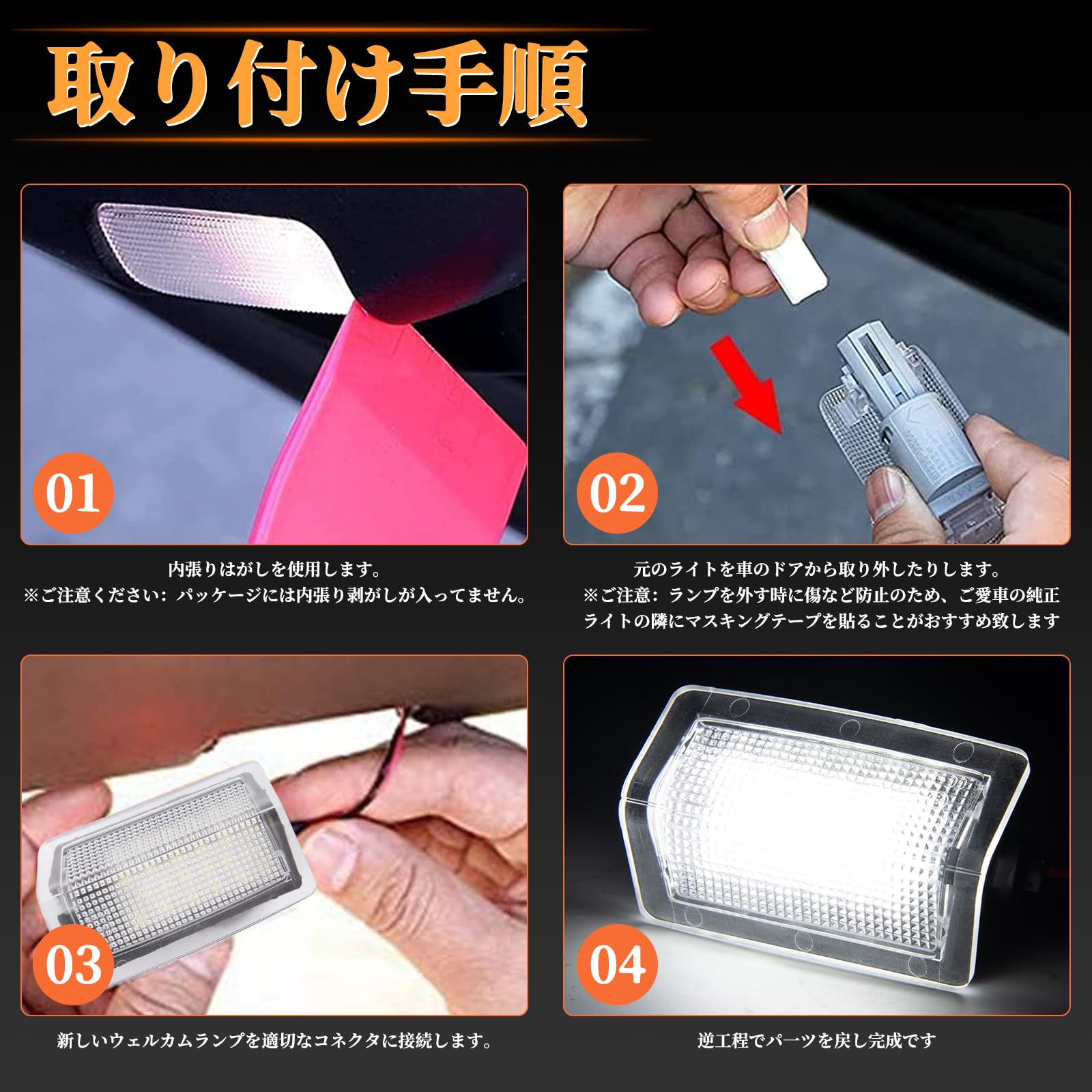 取り付け手順

01

内張りはがしを使用します。
※ご注意ください：パッケージには内張り剥がしが入ってません。

02

元のライトを車のドアから取り外したりします。
※ご注意：ランプを外す時に傷など防止のため、ご愛車の純正ライトの隣にマスキングテープを貼ることがおすすめ致します

03

新しいウェルカムランプを適切なコネクタに接続します。

04

逆工程でパーツを戻し完成です