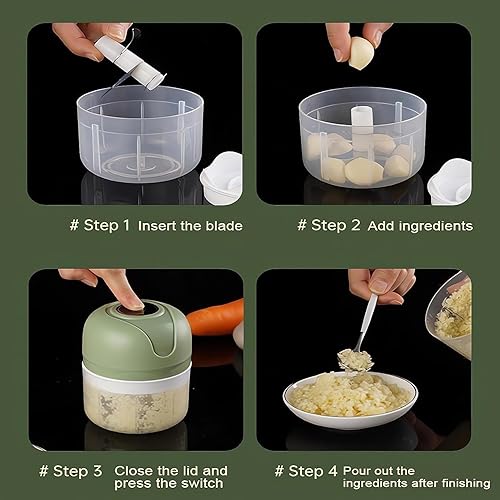 # Step 1 Insert the blade

# Step 2 Add ingredients

# Step 3 Close the lid and press the switch

# Step 4 Pour out the ingredients after finishing