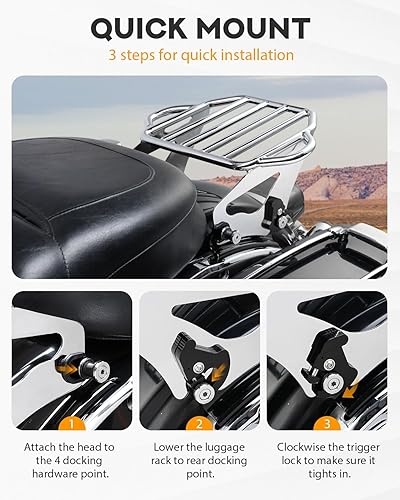 QUICK MOUNT

3 steps for quick installation

1

Attach the head to the 4 docking hardware point.

2

Lower the luggage rack to rear docking point.

3

Clockwise the trigger lock to make sure it tights in.