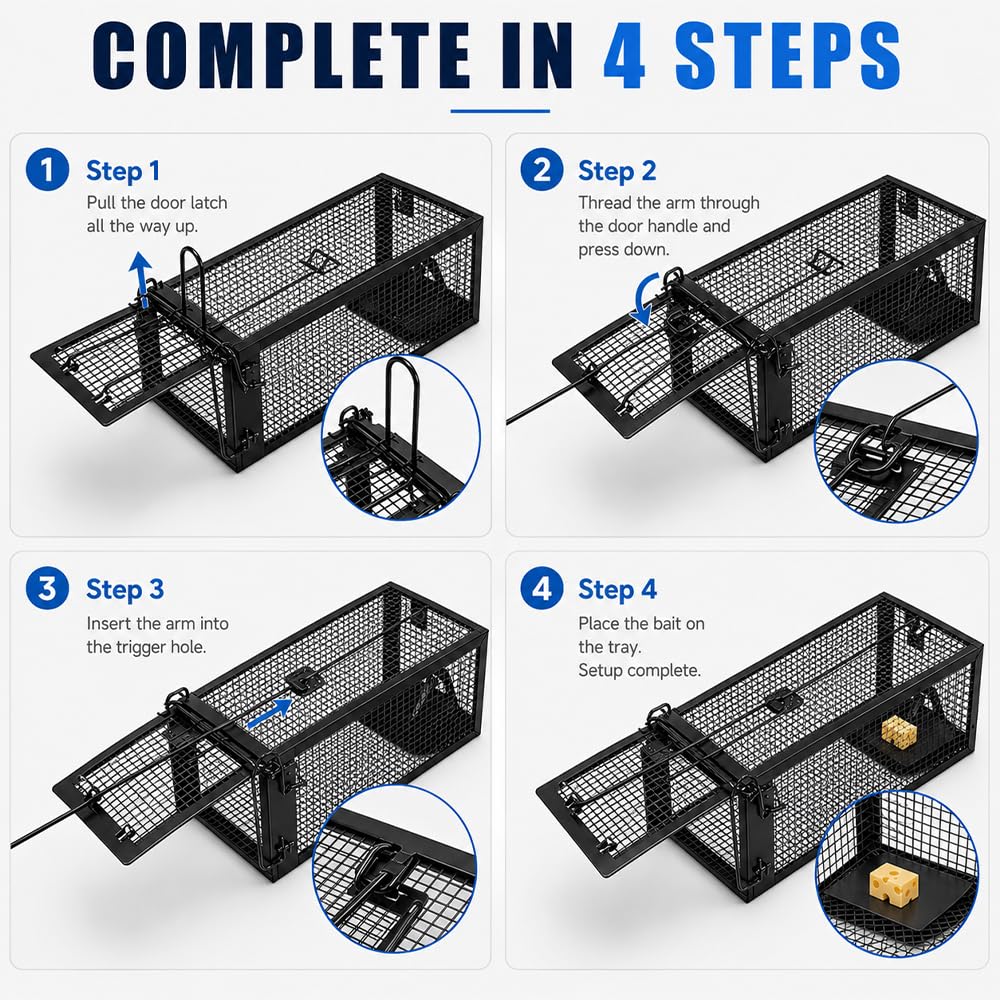 COMPLETE IN 4 STEPS

1 Step 1
Pull the door latch all the way up.

2 Step 2
Thread the arm through the door handle and press down.

3 Step 3
Insert the arm into the trigger hole.

4 Step 4
Place the bait on the tray.
Setup complete.