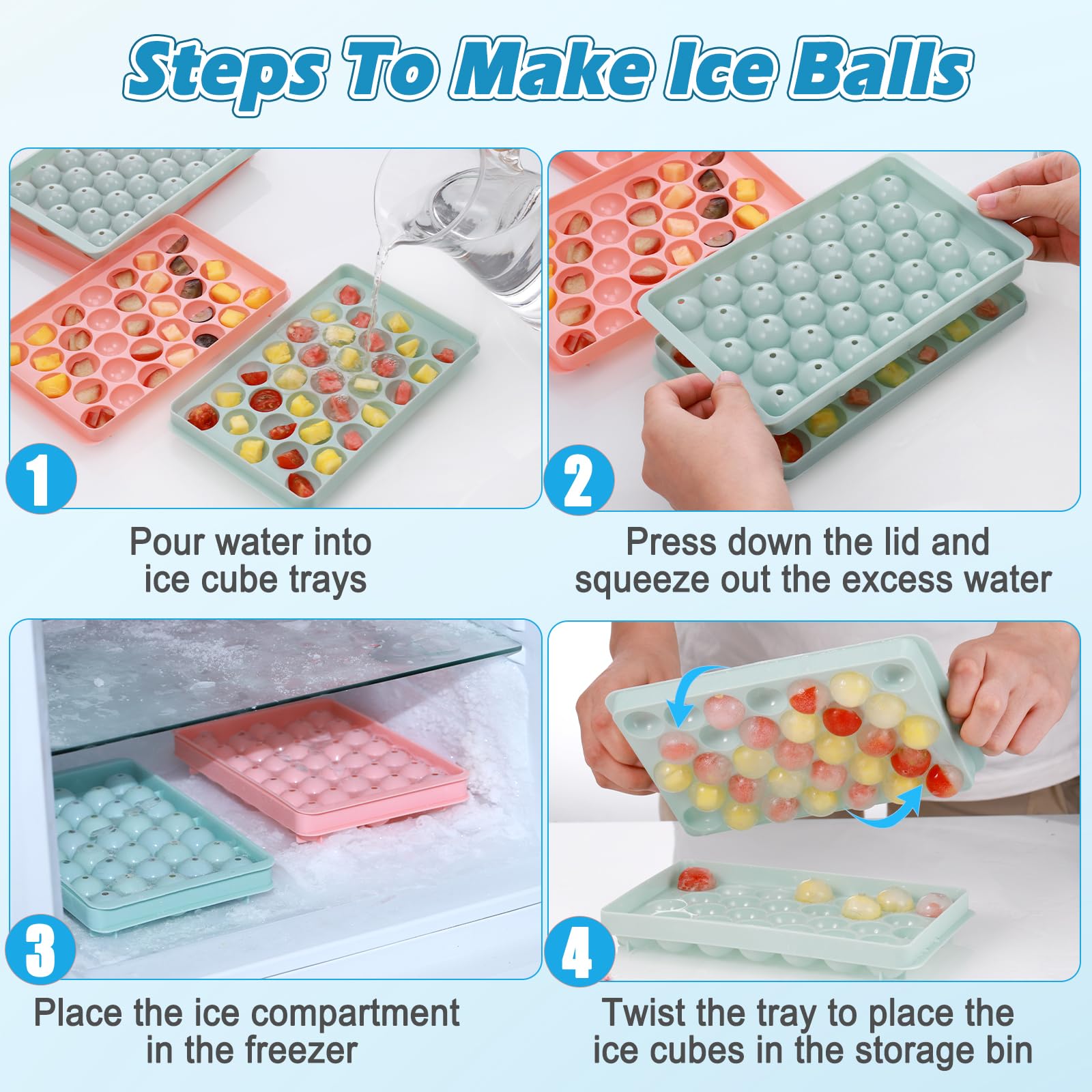 Steps To Make Ice Balls

1

Pour water into ice cube trays

2

Press down the lid and squeeze out the excess water

3

Place the ice compartment in the freezer

4

Twist the tray to place the ice cubes in the storage bin