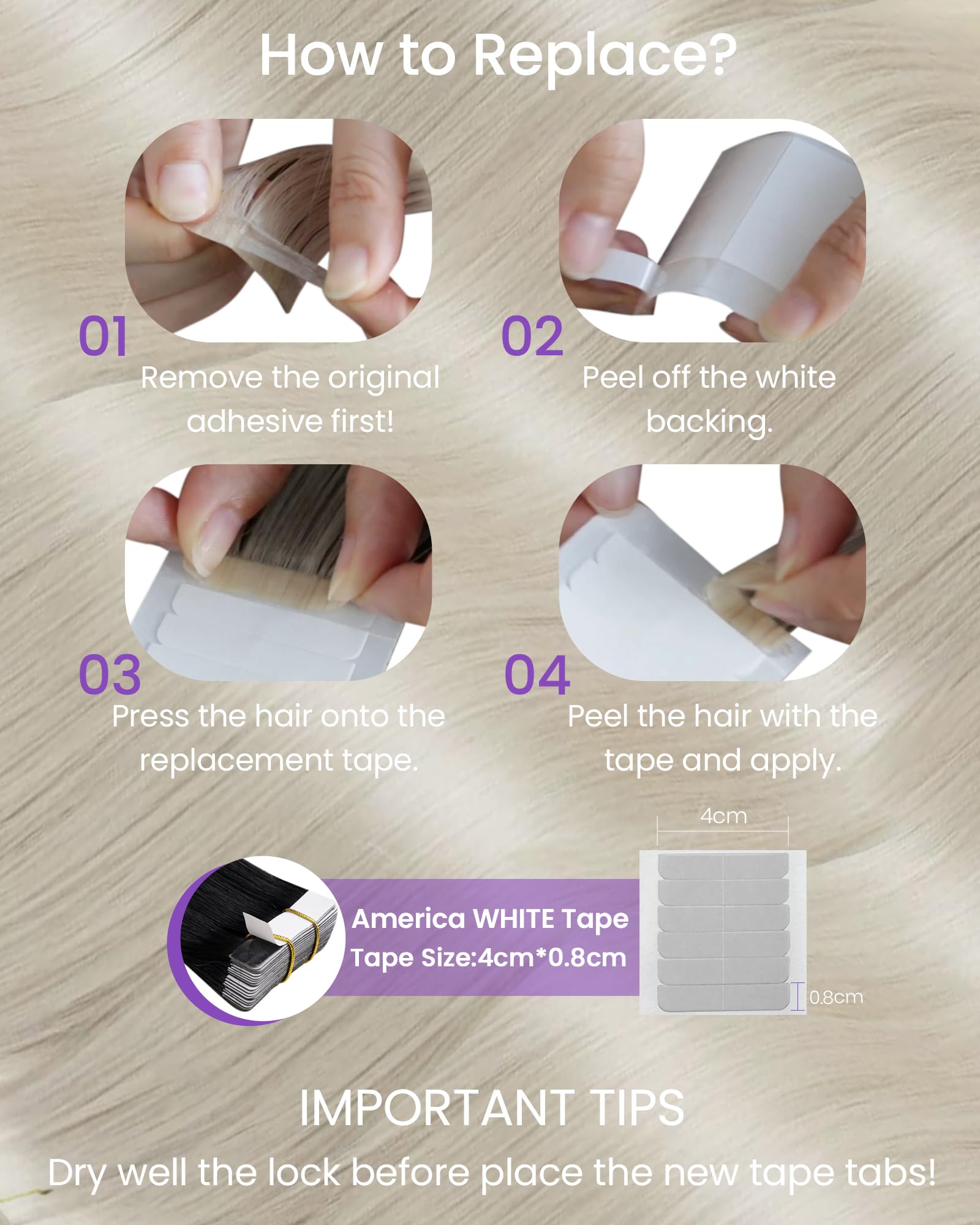 How to Replace?

01
Remove the original adhesive first!

02
Peel off the white backing.

03
Press the hair onto the replacement tape.

04
Peel the hair with the tape and apply.

4cm

America WHITE Tape
Tape Size:4cm*0.8cm

0.8cm

IMPORTANT TIPS
Dry well the lock before place the new tape tabs!