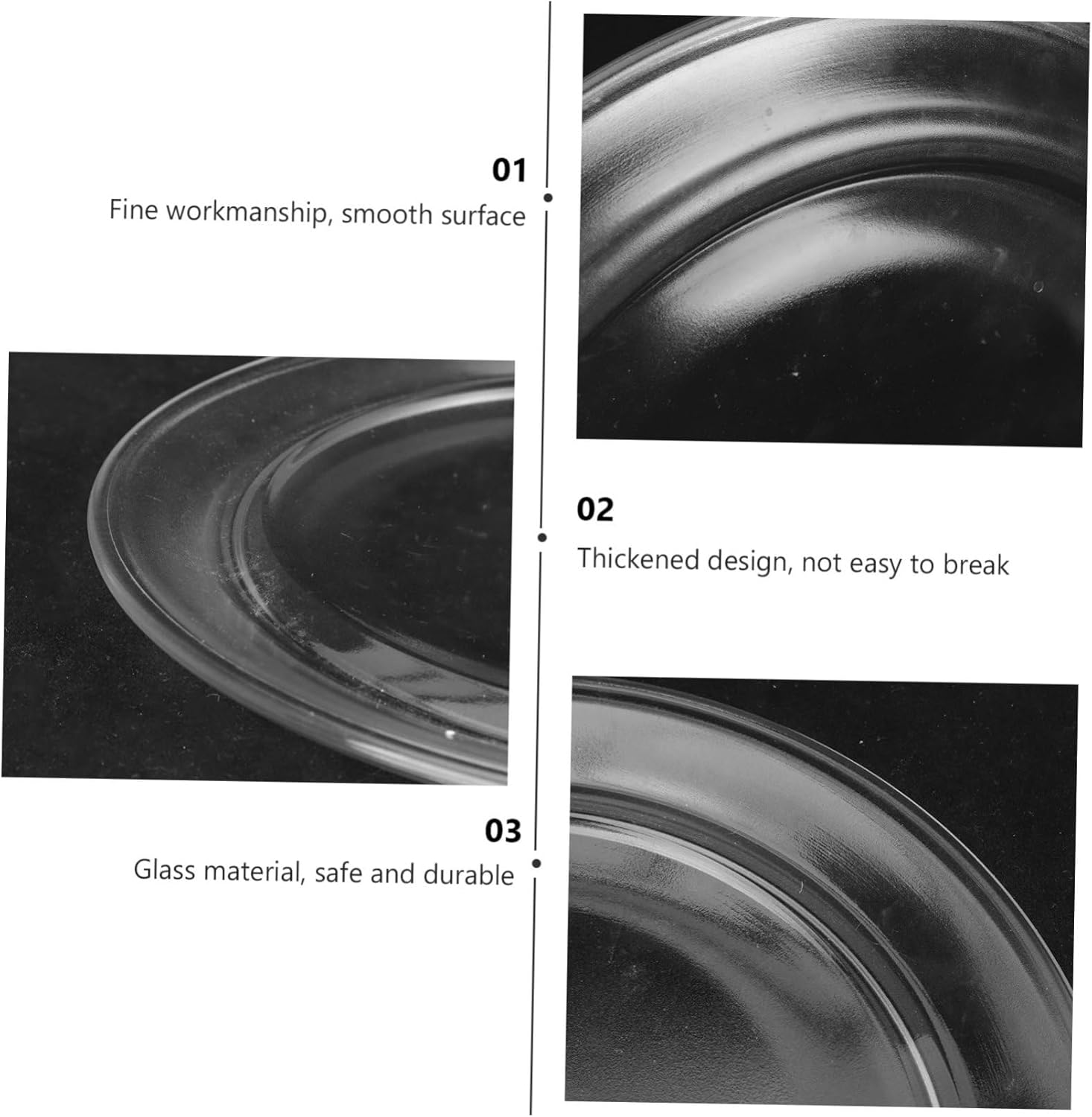 01
Fine workmanship, smooth surface

02
Thickened design, not easy to break

03
Glass material, safe and durable