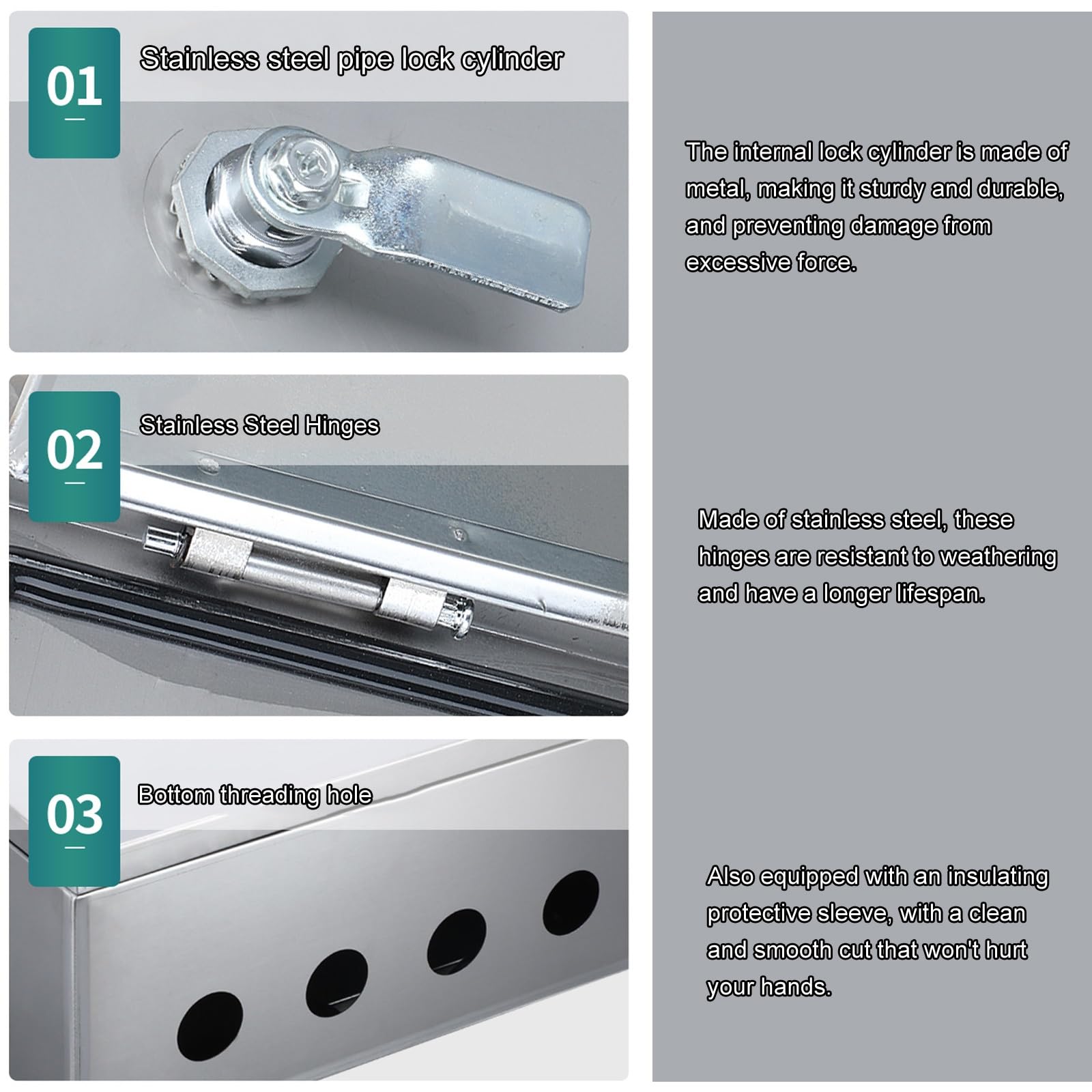 01

Stainless steel pipe lock cylinder

The internal lock cylinder is made of metal, making it sturdy and durable, and preventing damage from excessive force.

02

Stainless Steel Hinges

Made of stainless steel, these hinges are resistant to weathering and have a longer lifespan.

03

Bottom threading hole

Also equipped with an insulating protective sleeve, with a clean and smooth cut that won't hurt your hands.