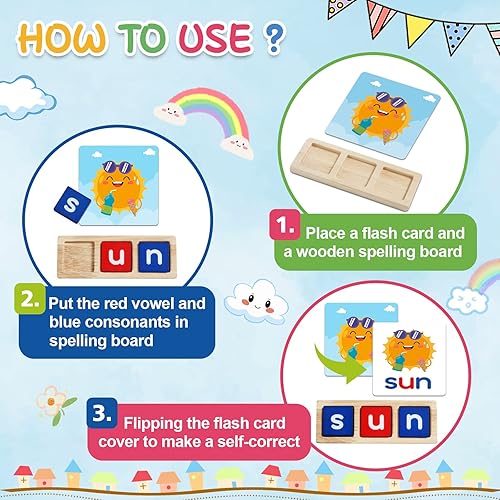 HOW TO USE ?

1. Place a flash card and a wooden spelling board

s
u n

2. Put the red vowel and blue consonants in spelling board

sun

s u n

3. Flipping the flash card cover to make a self-correct