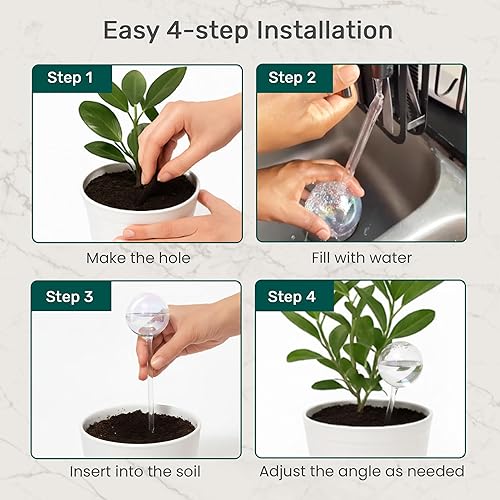 Easy 4-step Installation

Step 1

Make the hole

Step 2

Fill with water

Step 3

Insert into the soil

Step 4

Adjust the angle as needed