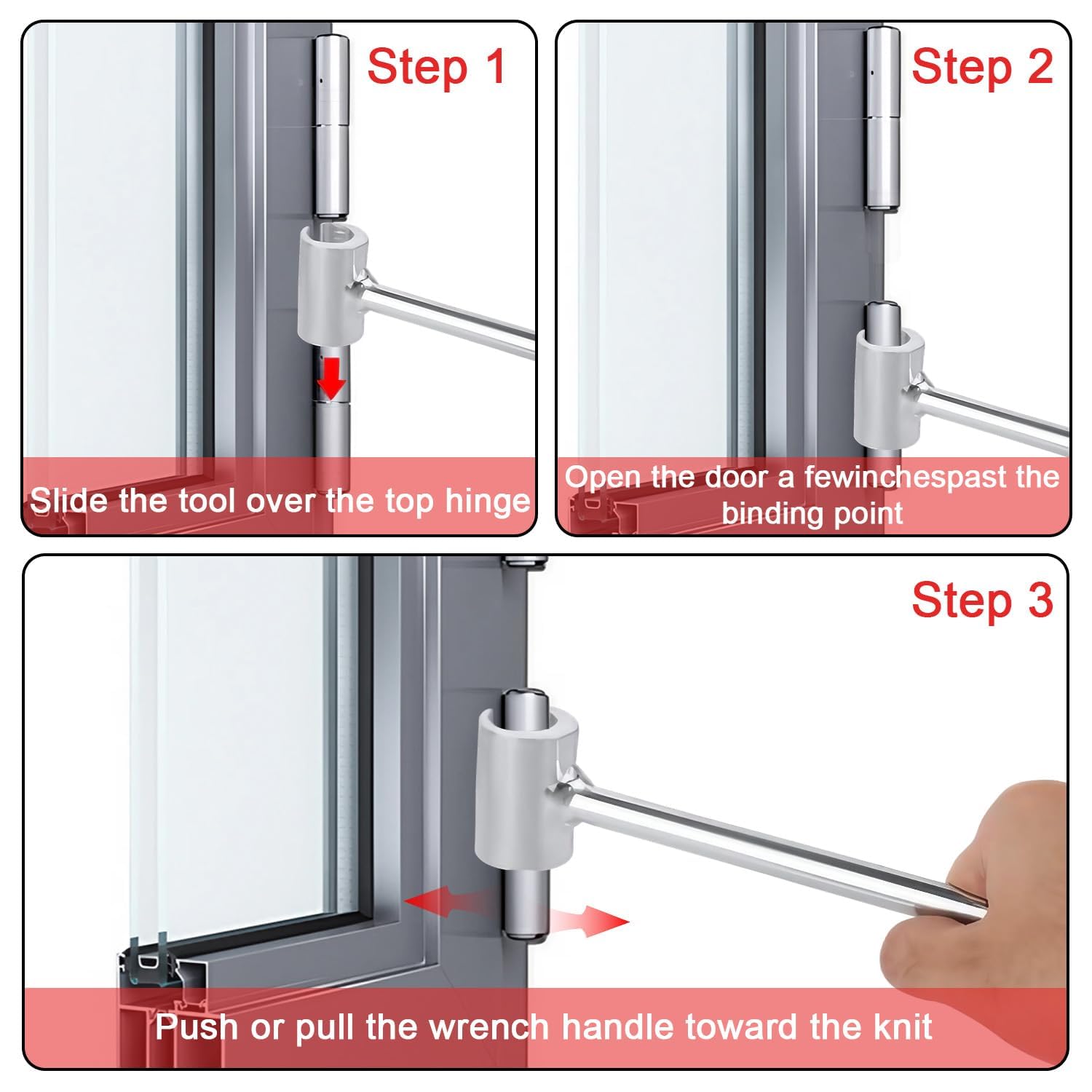 Step 1

Slide the tool over the top hinge

Step 2

Open the door a fewinchespast the binding point

Step 3

Push or pull the wrench handle toward the knit