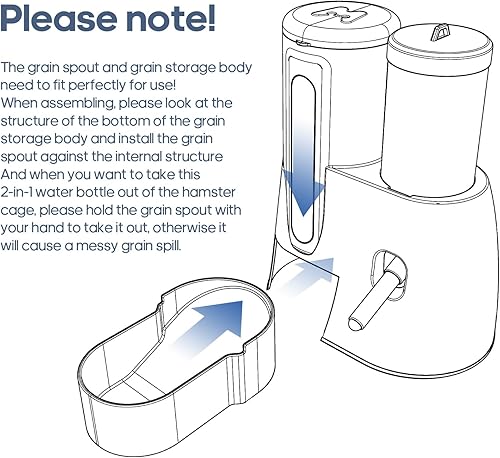 Please note!

The grain spout and grain storage body need to fit perfectly for use!
When assembling, please look at the structure of the bottom of the grain storage body and install the grain spout against the internal structure
And when you want to take this 2-in-1 water bottle out of the hamster cage, please hold the grain spout with your hand to take it out, otherwise it will cause a messy grain spill.