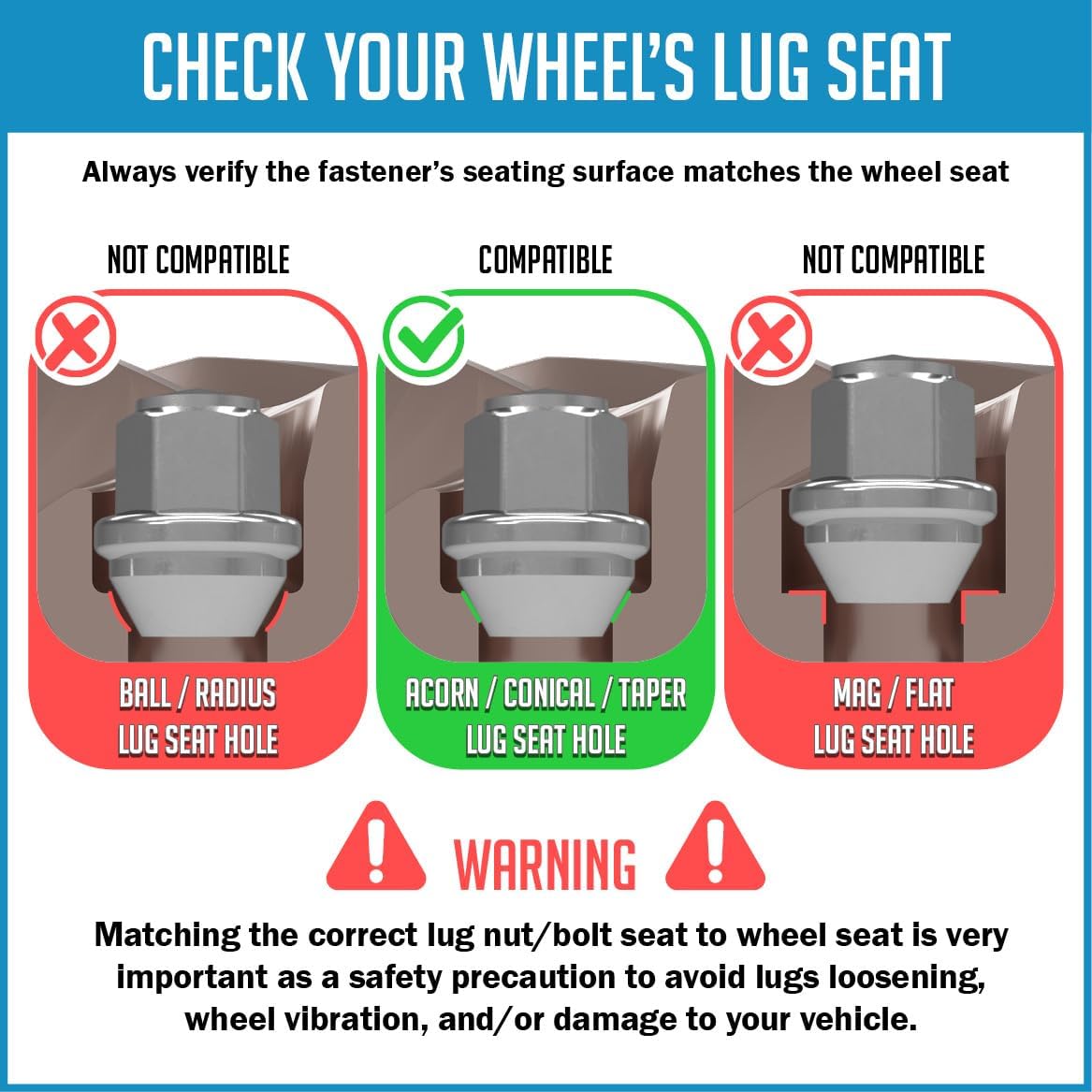 CHECK YOUR WHEEL'S LUG SEAT

Always verify the fastener's seating surface matches the wheel seat

NOT COMPATIBLE

BALL / RADIUS LUG SEAT HOLE

COMPATIBLE

ACORN / CONICAL / TAPER LUG SEAT HOLE

NOT COMPATIBLE

MAG / FLAT LUG SEAT HOLE

WARNING

Matching the correct lug nut/bolt seat to wheel seat is very important as a safety precaution to avoid lugs loosening, wheel vibration, and/or damage to your vehicle.