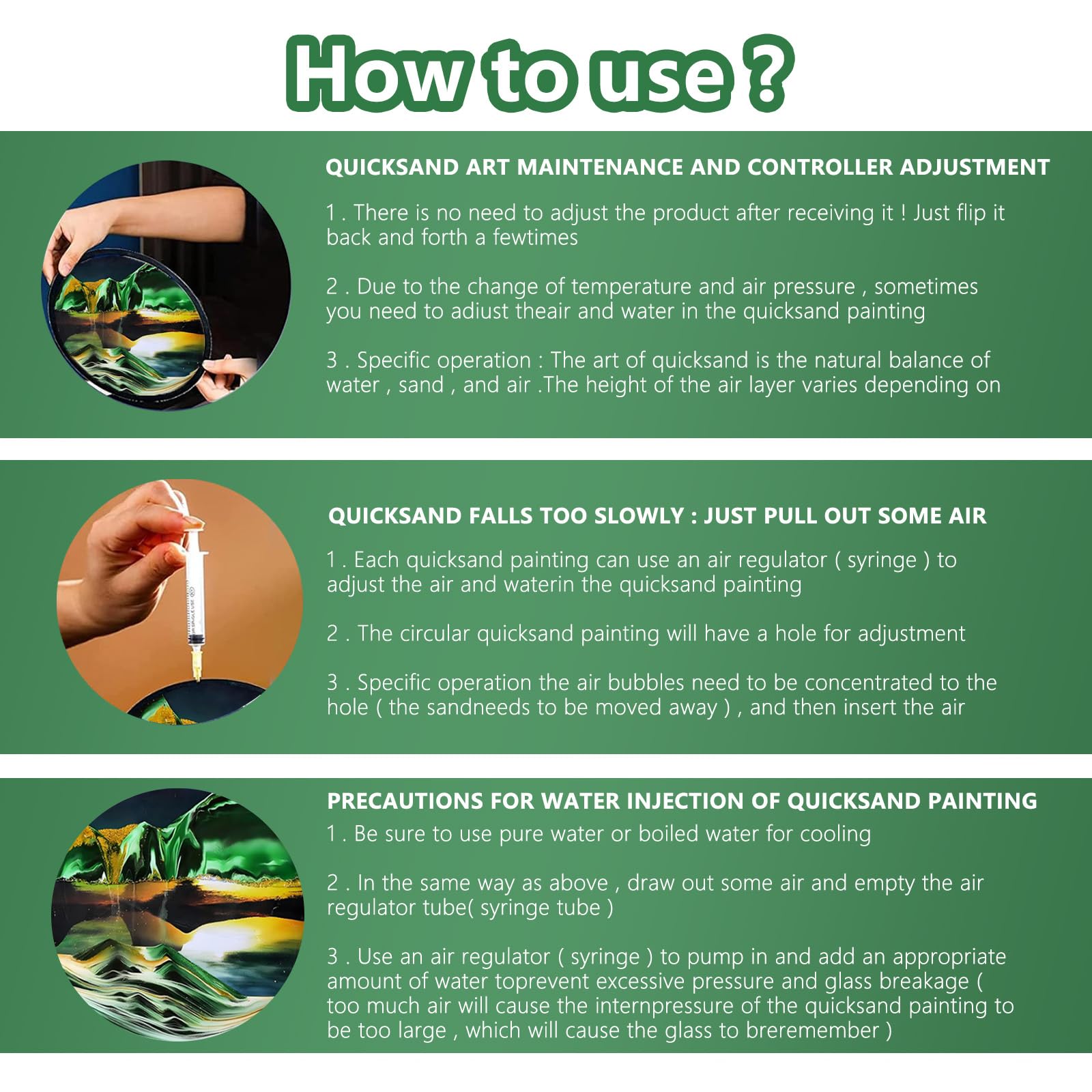 How to use ?

QUICKSAND ART MAINTENANCE AND CONTROLLER ADJUSTMENT

1 . There is no need to adjust the product after receiving it ! Just flip it back and forth a fewtimes

2 . Due to the change of temperature and air pressure , sometimes you need to adiust theair and water in the quicksand painting

3 . Specific operation : The art of quicksand is the natural balance of water , sand , and air .The height of the air layer varies depending on

QUICKSAND FALLS TOO SLOWLY : JUST PULL OUT SOME AIR

1 . Each quicksand painting can use an air regulator ( syringe ) to adjust the air and waterin the quicksand painting

2 . The circular quicksand painting will have a hole for adjustment

3 . Specific operation the air bubbles need to be concentrated to the hole ( the sandneeds to be moved away ) , and then insert the air

PRECAUTIONS FOR WATER INJECTION OF QUICKSAND PAINTING

1 . Be sure to use pure water or boiled water for cooling

2 . In the same way as above , draw out some air and empty the air regulator tube( syringe tube )

3 . Use an air regulator ( syringe ) to pump in and add an appropriate amount of water toprevent excessive pressure and glass breakage ( too much air will cause the internpressure of the quicksand painting to be too large , which will cause the glass to breremember )