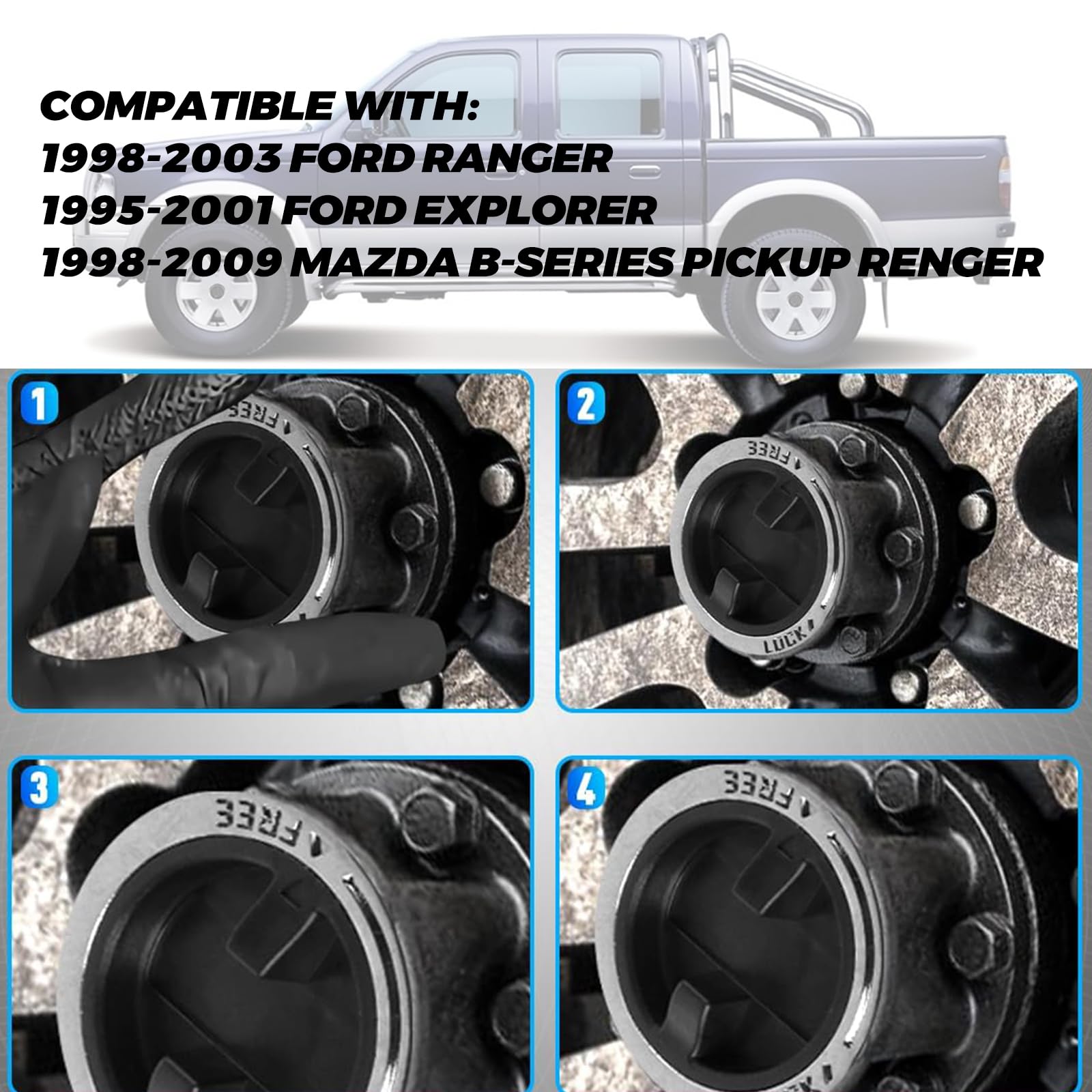 COMPATIBLE WITH:
1998-2003 FORD RANGER
1995-2001 FORD EXPLORER
1998-2009 MAZDA B-SERIES PICKUP RENGER

1

FREE

2

FREE

LOCK

3

FREE

4

FREE