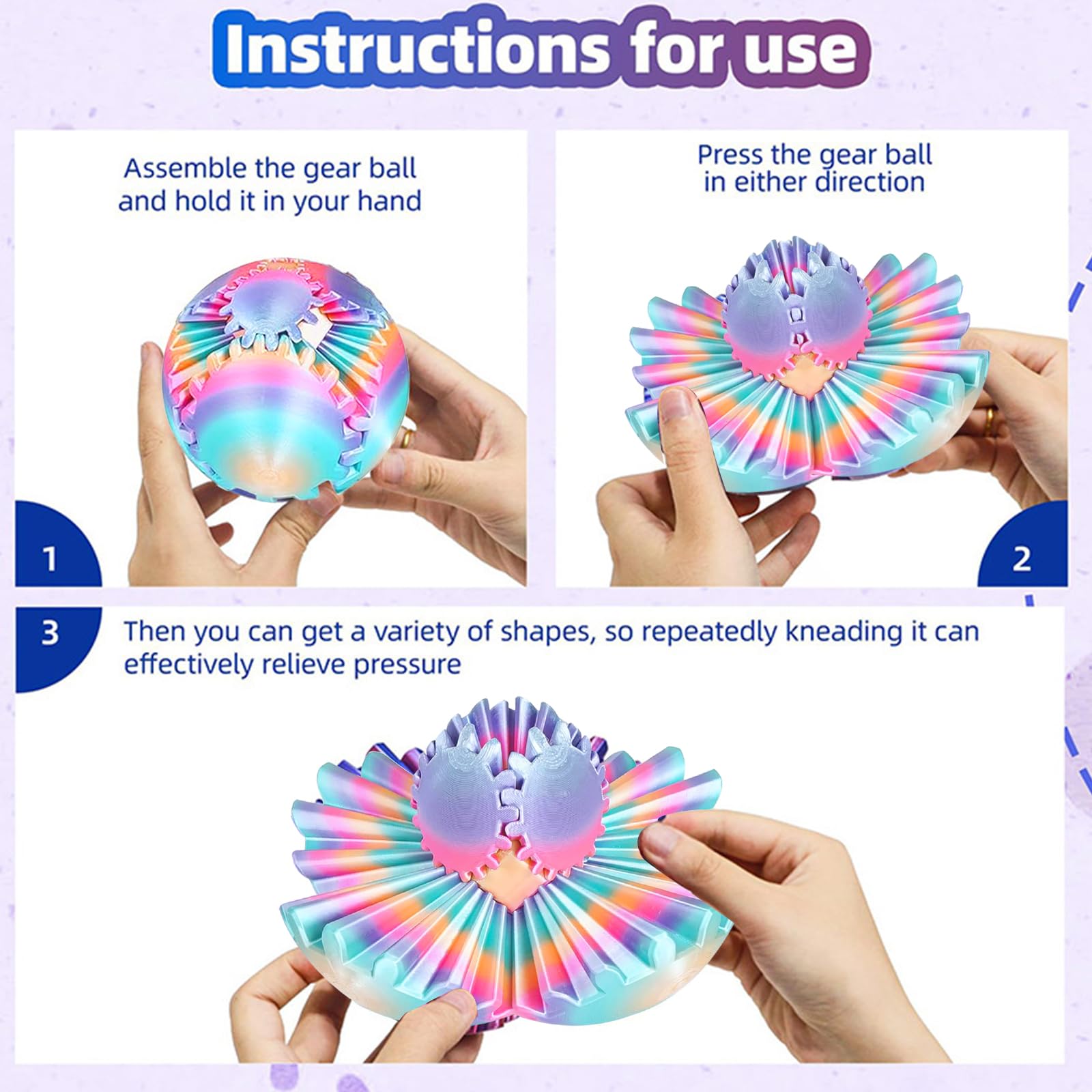 Instructions for use

Assemble the gear ball and hold it in your hand

1

Press the gear ball in either direction

2

3

Then you can get a variety of shapes, so repeatedly kneading it can effectively relieve pressure