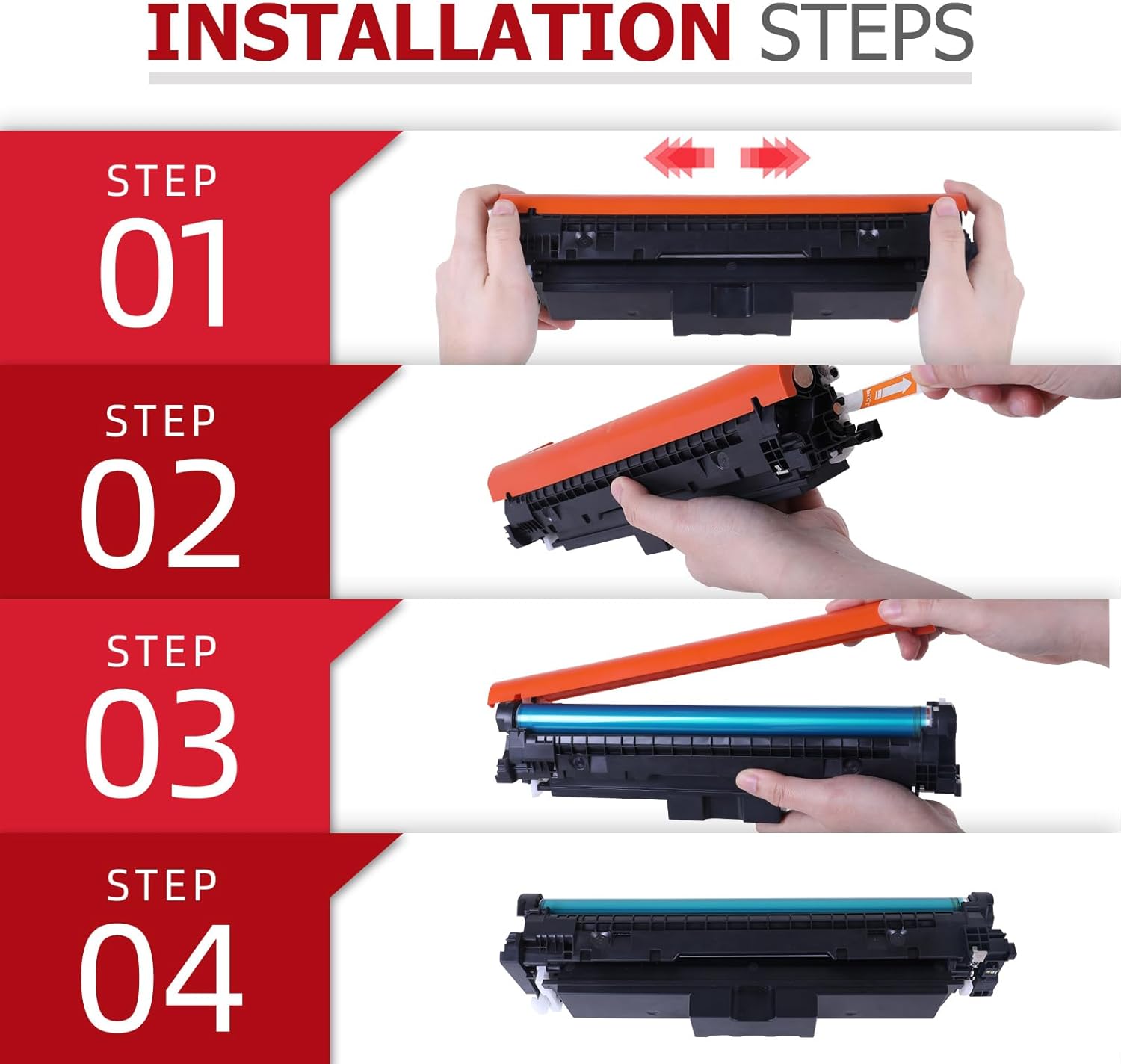 INSTALLATION STEPS

STEP
01

STEP
02

STEP
03

STEP
04