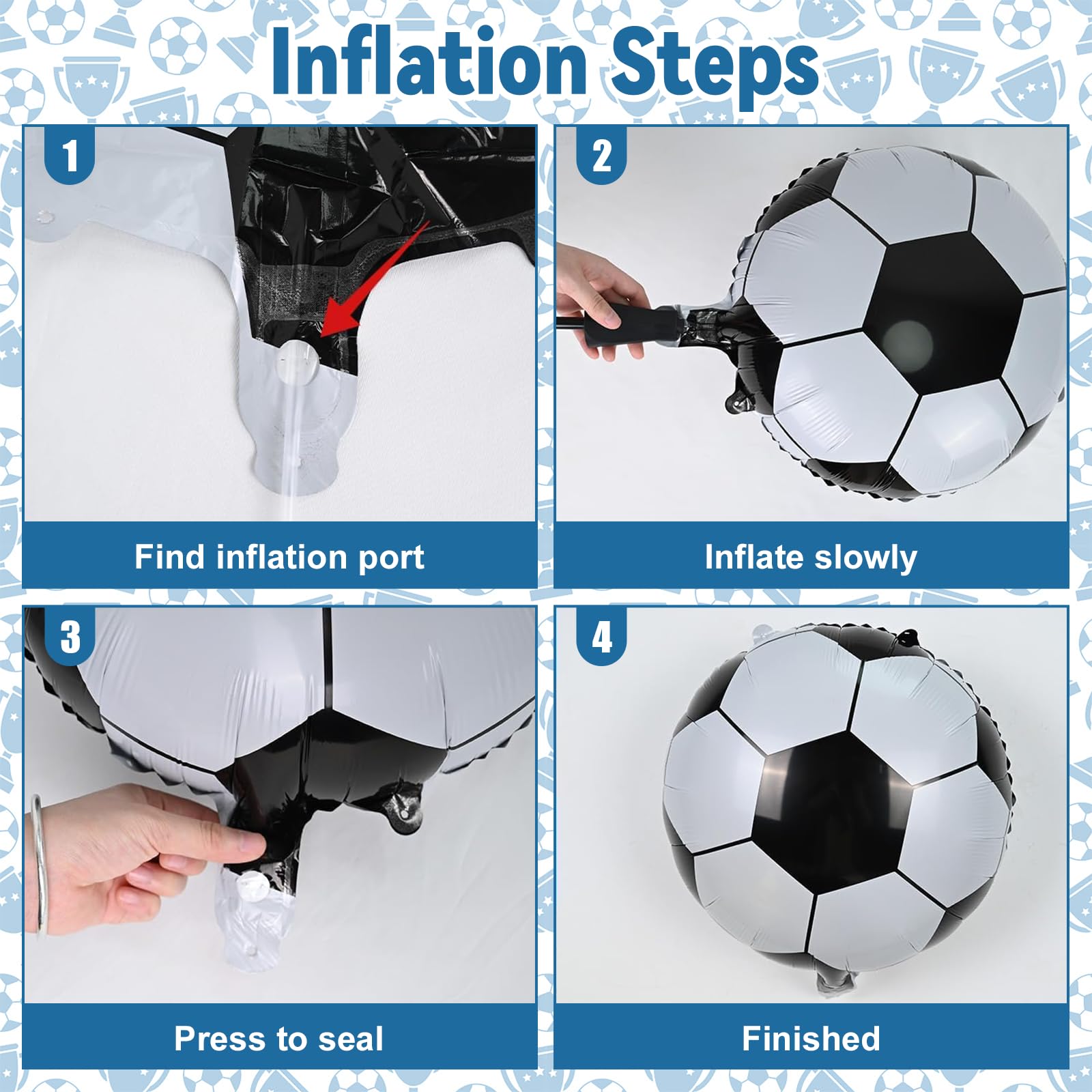 Inflation Steps

1

Find inflation port

2

Inflate slowly

3

Press to seal

4

Finished