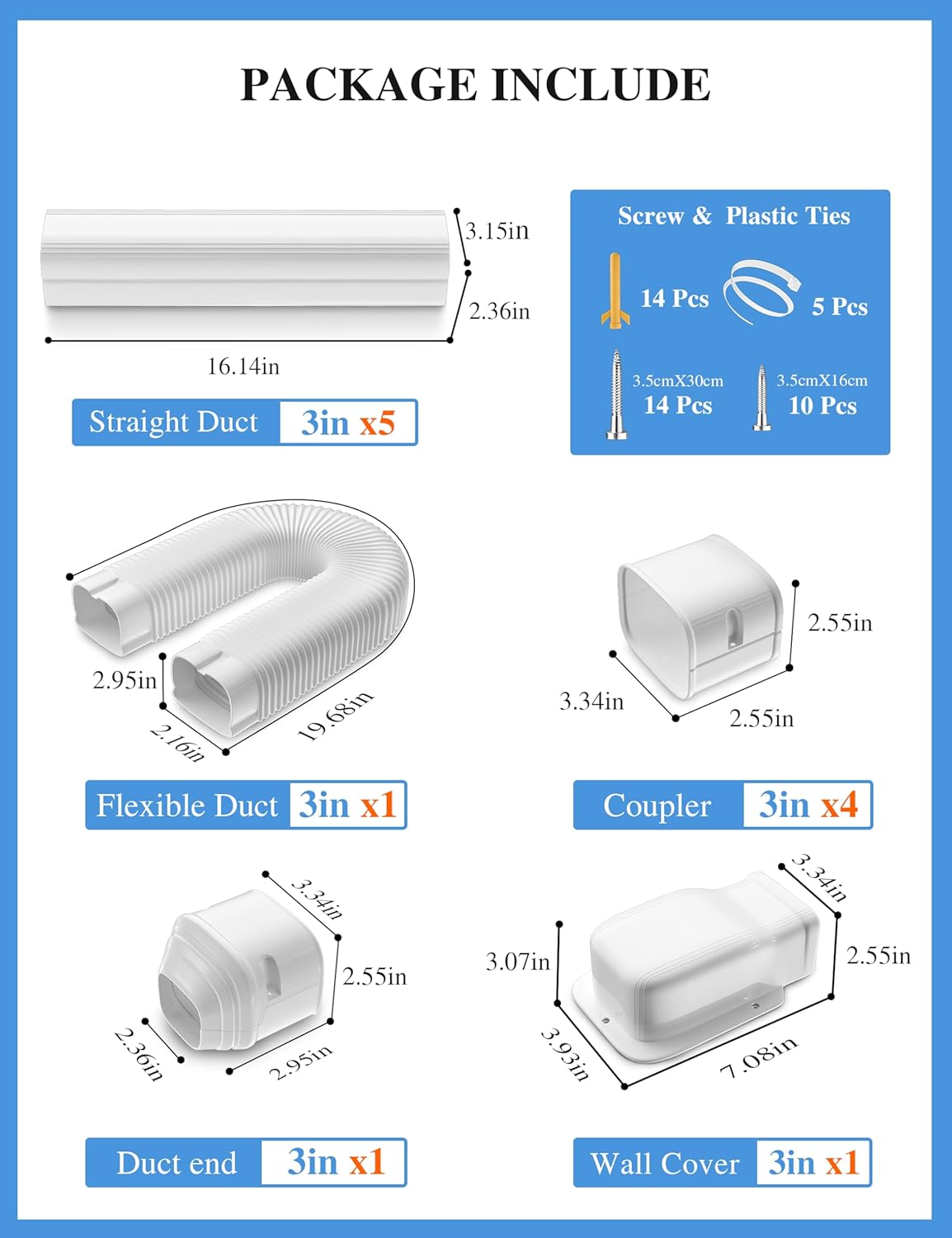 PACKAGE INCLUDE

3.15in

2.36in

16.14in

Straight Duct 3in x5

Screw & Plastic Ties

14 Pcs

5 Pcs

3.5cmX30cm
14 Pcs

3.5cmX16cm
10 Pcs

2.95in

2.16in

19.68in

Flexible Duct 3in x1

2.55in

3.34in

2.55in

Coupler 3in x4

3.34in

2.55in

2.36in

2.95in

Duct end 3in x1

3.34in

3.07in

2.55in

3.93in

7.08in

Wall Cover 3in x1