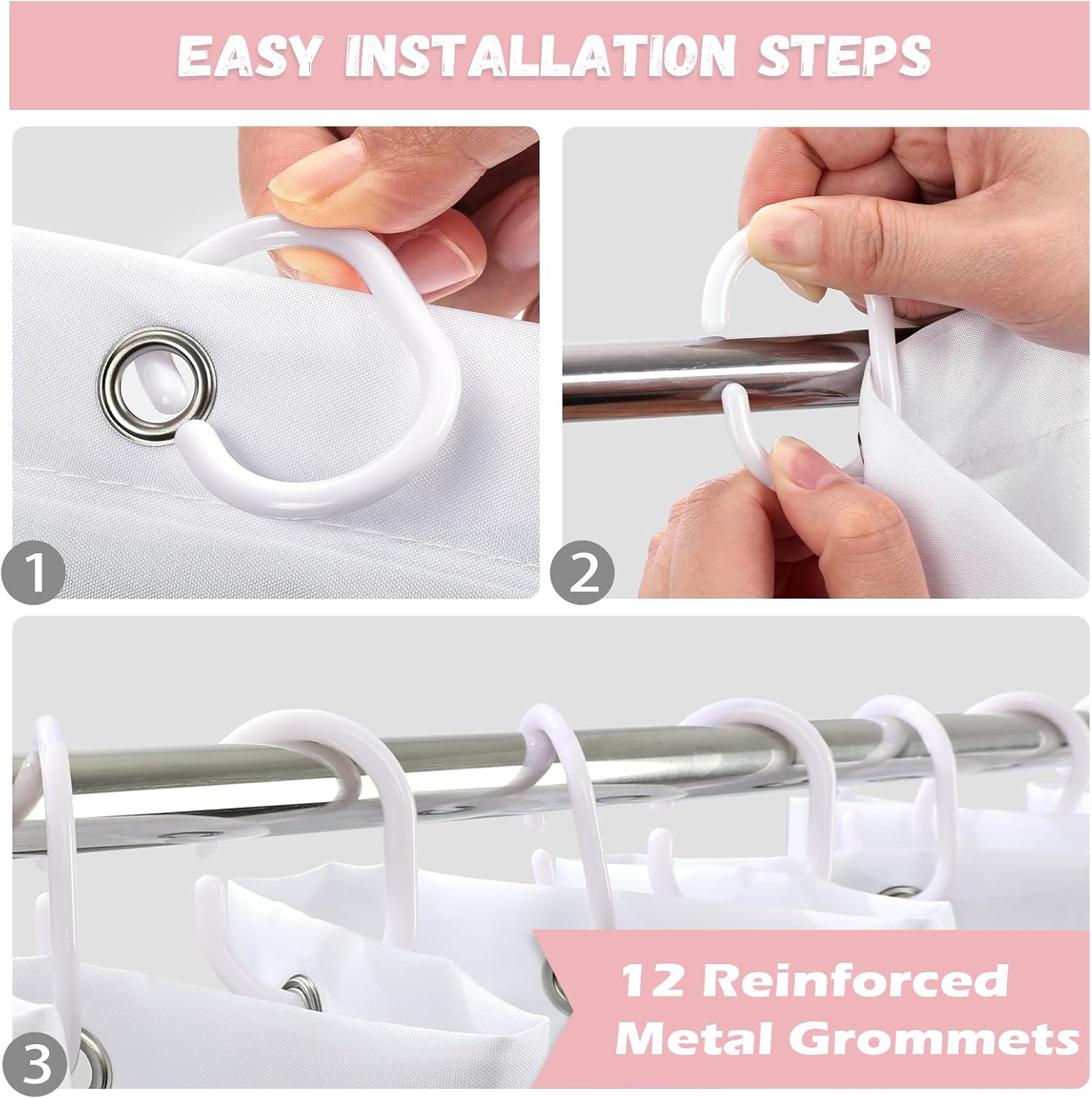 EASY INSTALLATION STEPS

1

2

3

12 Reinforced Metal Grommets