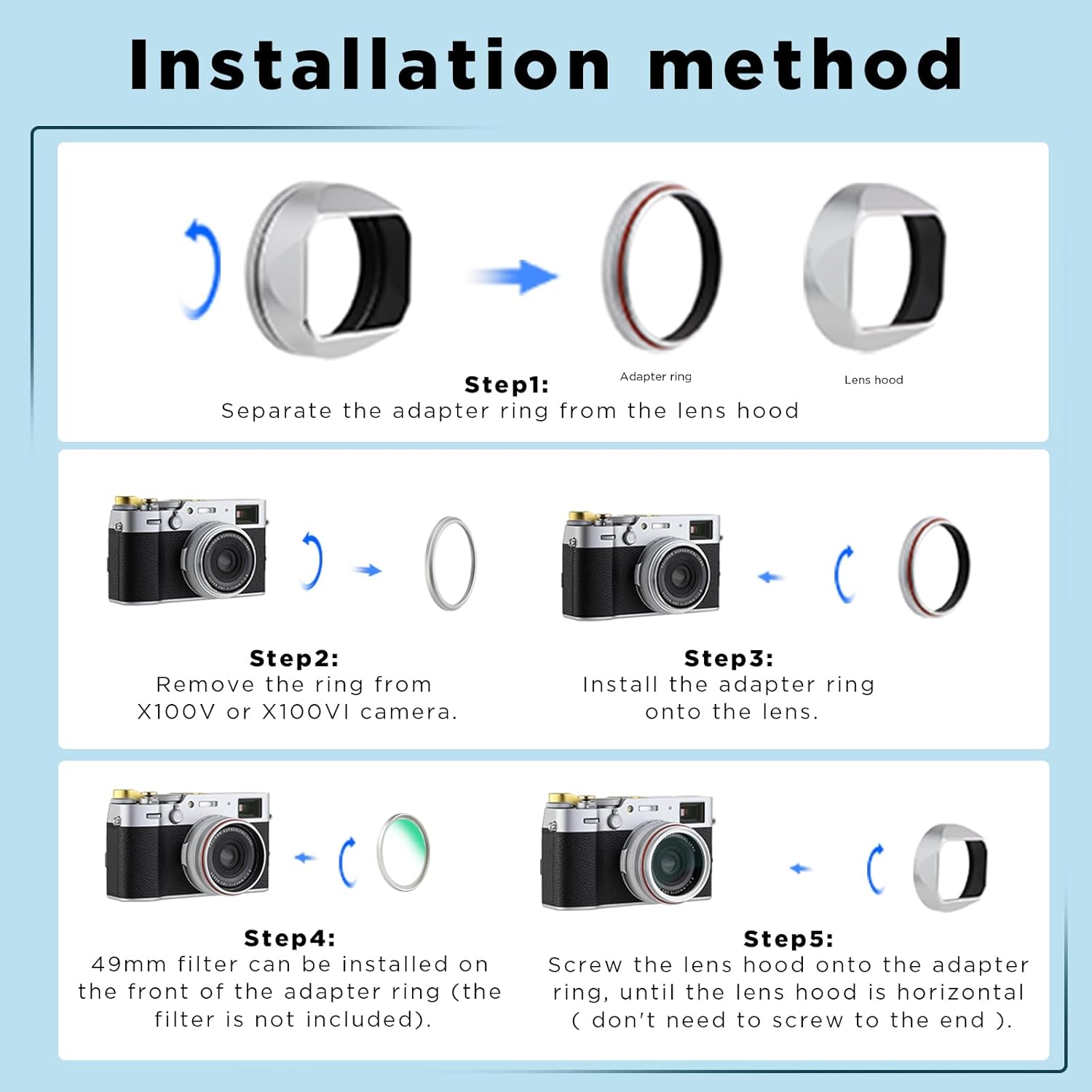 Installation method

Adapter ring

Lens hood

Step1:
Separate the adapter ring from the lens hood

Step2:
Remove the ring from X100V or X100VI camera.

Step3:
Install the adapter ring onto the lens.

Step4:
49mm filter can be installed on the front of the adapter ring (the filter is not included).

Step5:
Screw the lens hood onto the adapter ring, until the lens hood is horizontal ( don't need to screw to the end ).