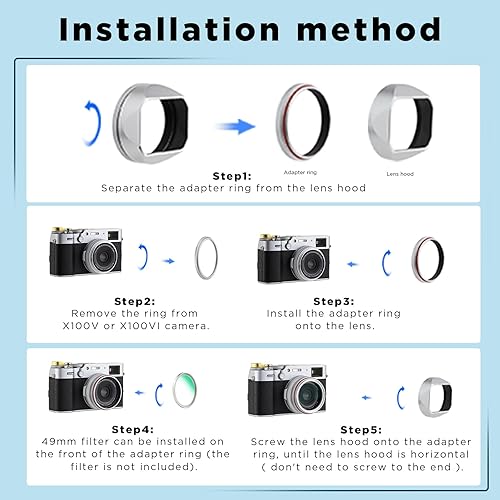 Installation method

Adapter ring

Lens hood

Step1:
Separate the adapter ring from the lens hood

Step2:
Remove the ring from X100V or X100VI camera.

Step3:
Install the adapter ring onto the lens.

Step4:
49mm filter can be installed on the front of the adapter ring (the filter is not included).

Step5:
Screw the lens hood onto the adapter ring, until the lens hood is horizontal ( don't need to screw to the end ).