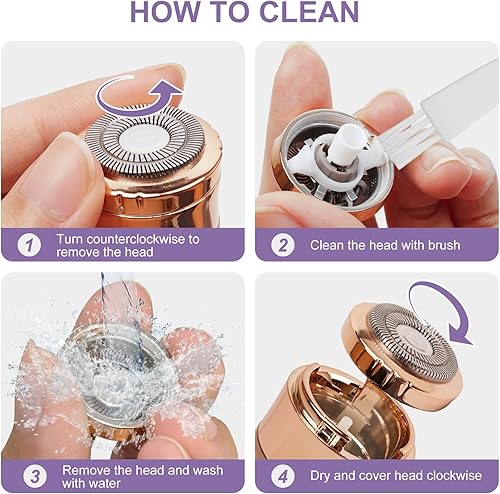 HOW TO CLEAN

1 Turn counterclockwise to remove the head

2 Clean the head with brush

3 Remove the head and wash with water

4 Dry and cover head clockwise