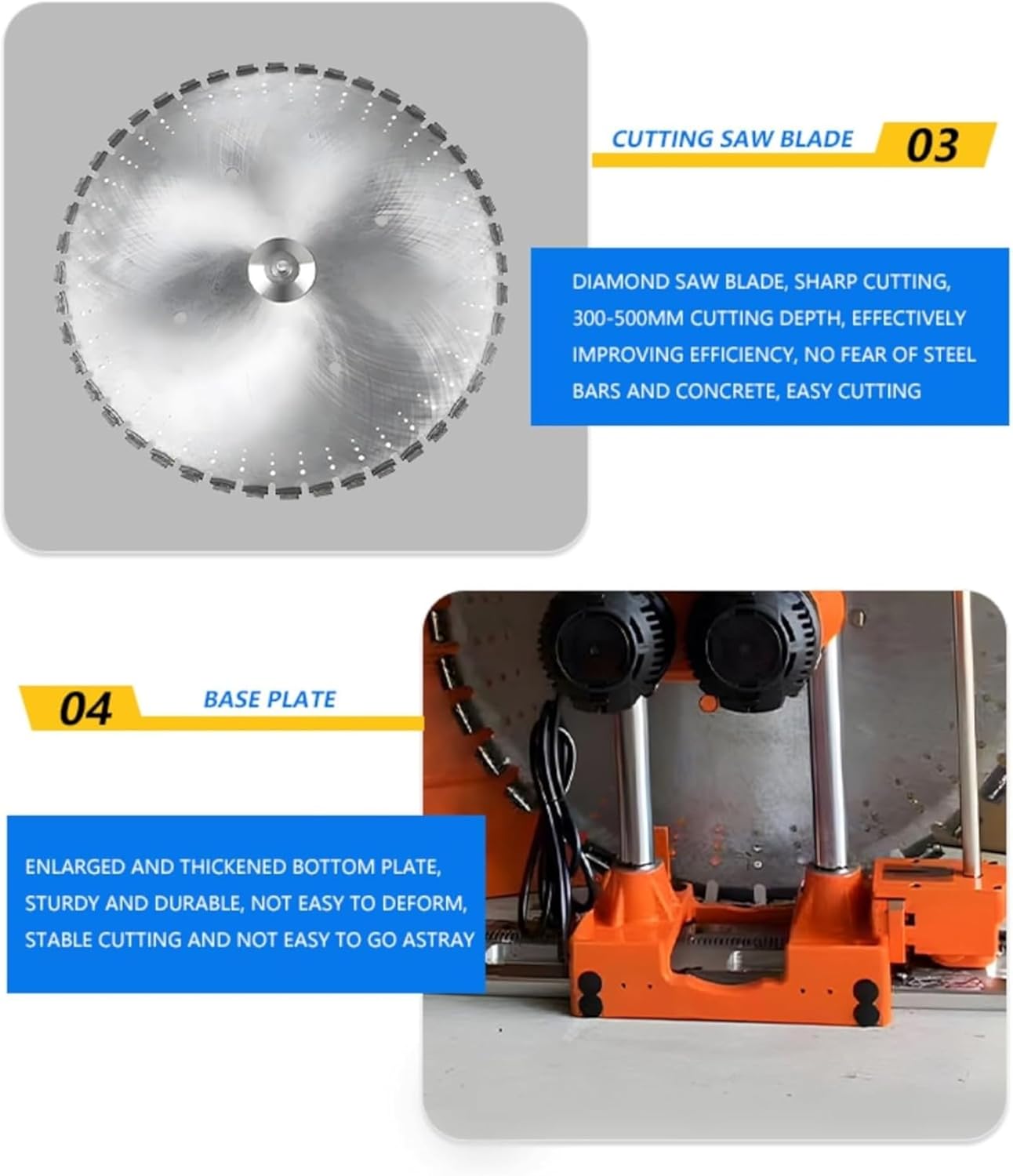 CUTTING SAW BLADE 03

DIAMOND SAW BLADE, SHARP CUTTING, 300-500MM CUTTING DEPTH, EFFECTIVELY IMPROVING EFFICIENCY, NO FEAR OF STEEL BARS AND CONCRETE, EASY CUTTING

04 BASE PLATE

ENLARGED AND THICKENED BOTTOM PLATE, STURDY AND DURABLE, NOT EASY TO DEFORM, STABLE CUTTING AND NOT EASY TO GO ASTRAY