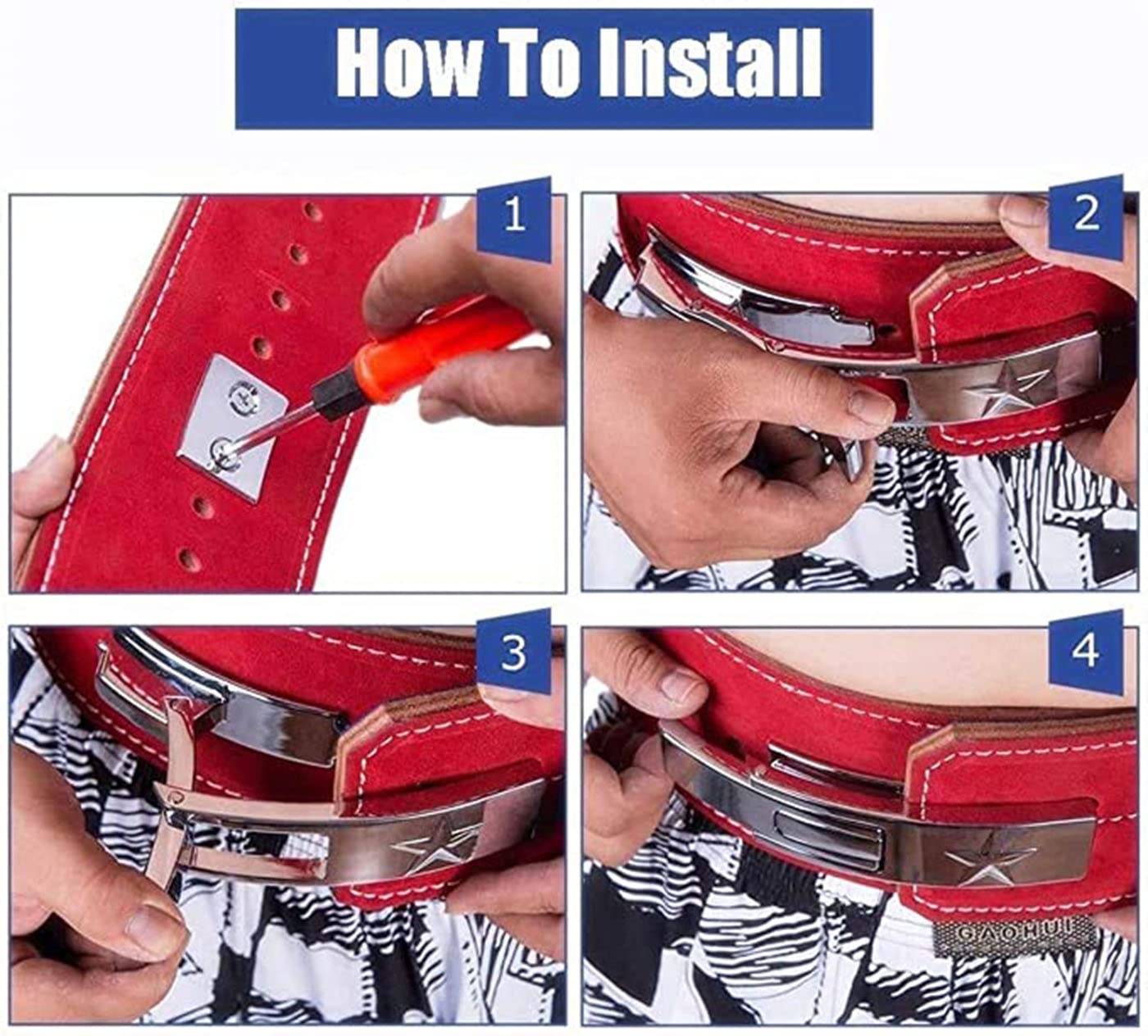 How To Install

1

2

3

4

GAOHUI