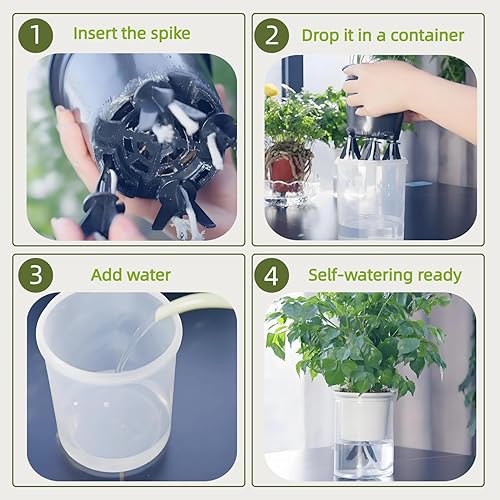 1 Insert the spike

2 Drop it in a container

3 Add water

4 Self-watering ready