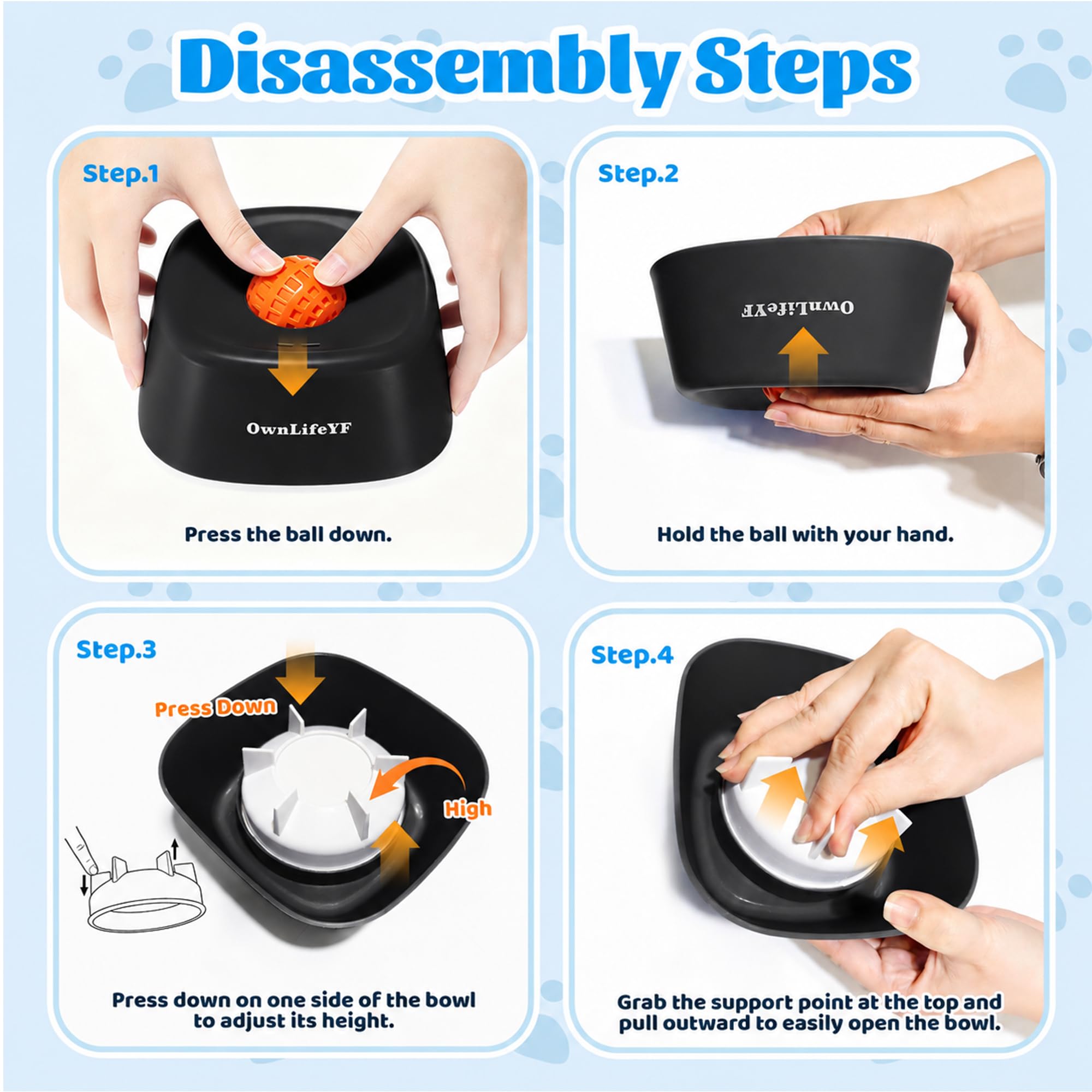 Disassembly Steps

Step.1

OwnLifeYF

Press the ball down.

Step.2

OwnLifeYF

Hold the ball with your hand.

Step.3

Press Down

High

Press down on one side of the bowl to adjust its height.

Step.4

Grab the support point at the top and pull outward to easily open the bowl.