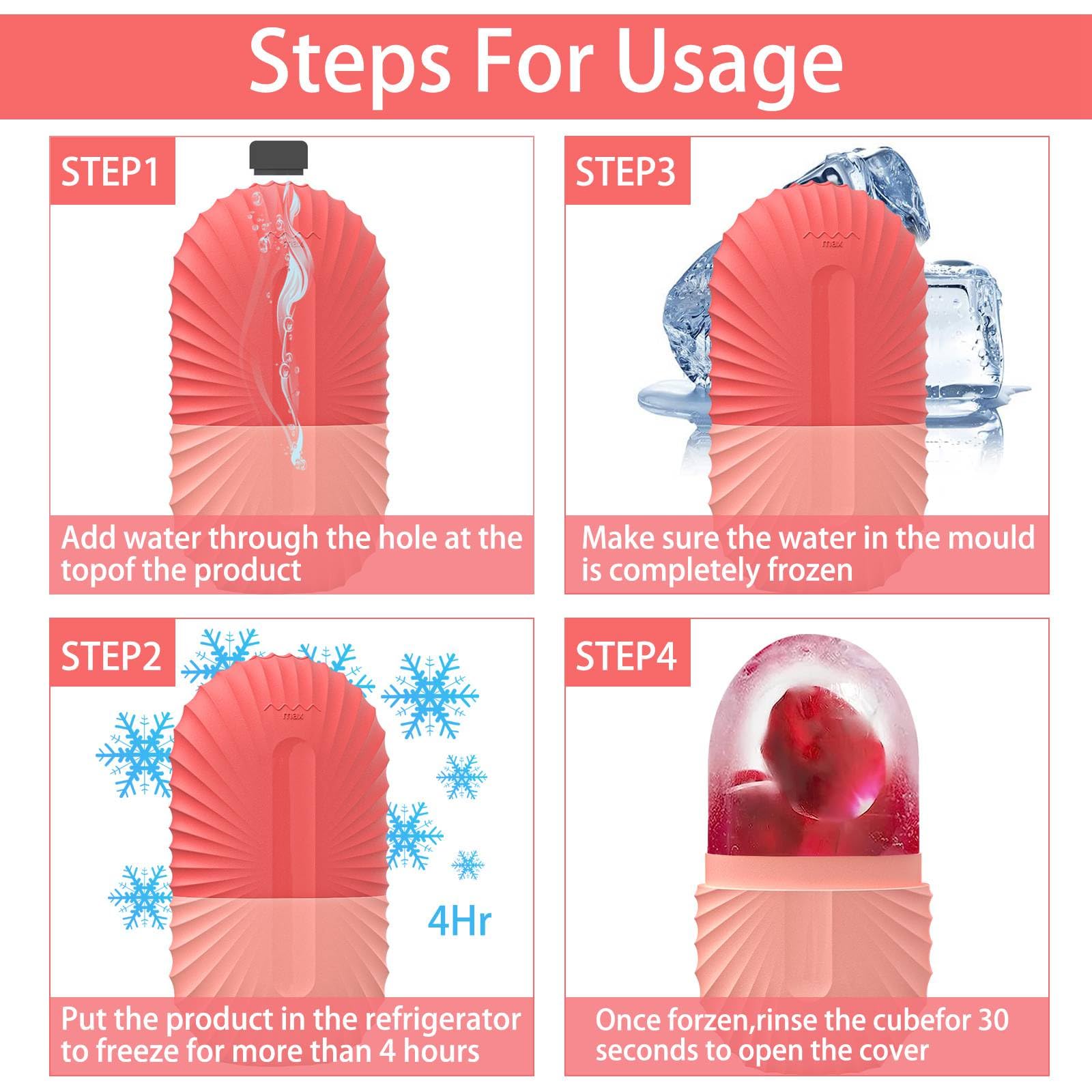 Steps For Usage

STEP1

max

Add water through the hole at the topof the product

STEP3

max

Make sure the water in the mould is completely frozen

STEP2

max

4Hr

Put the product in the refrigerator to freeze for more than 4 hours

STEP4

Once forzen,rinse the cubefor 30 seconds to open the cover