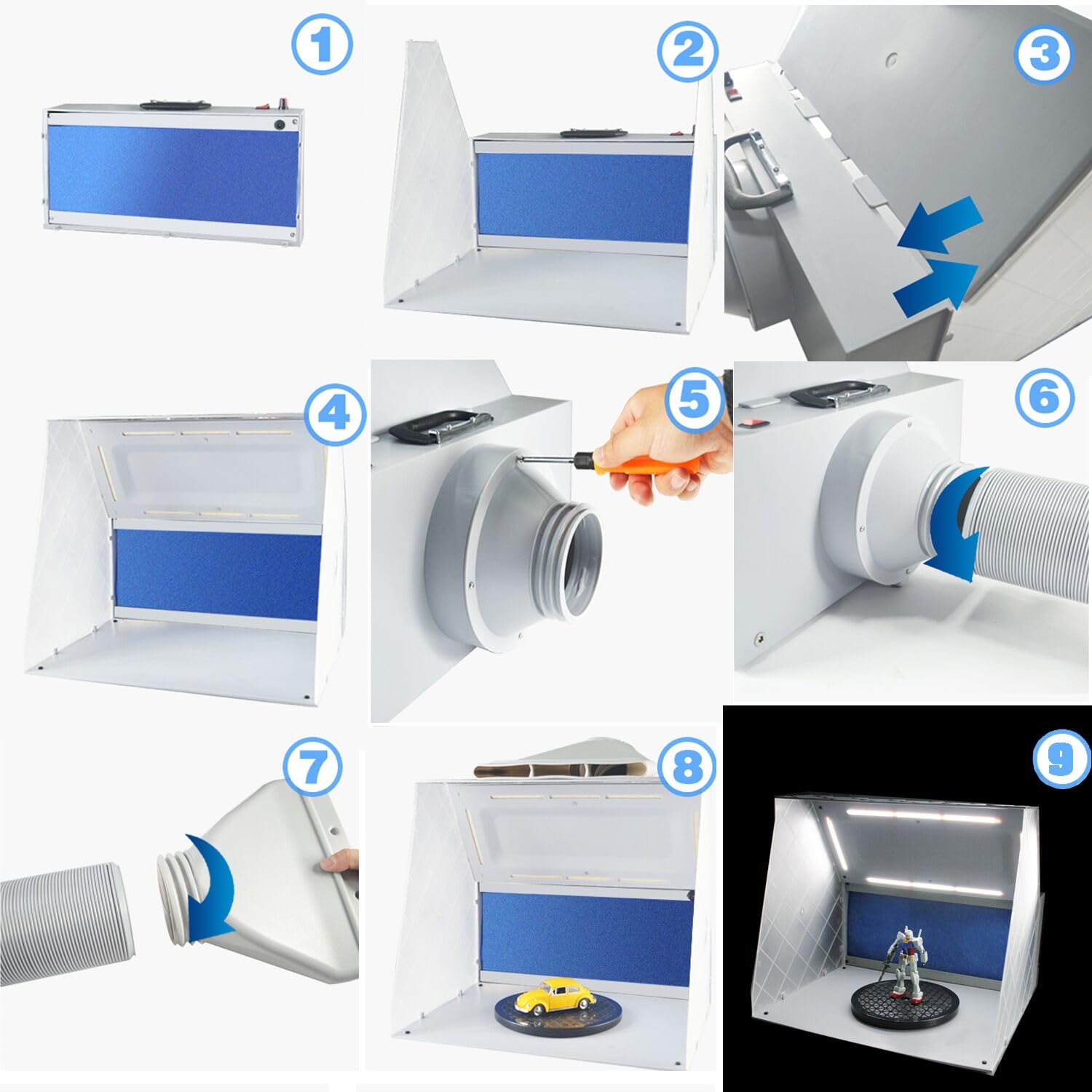 1
2
3
4
5
6
7
8
9