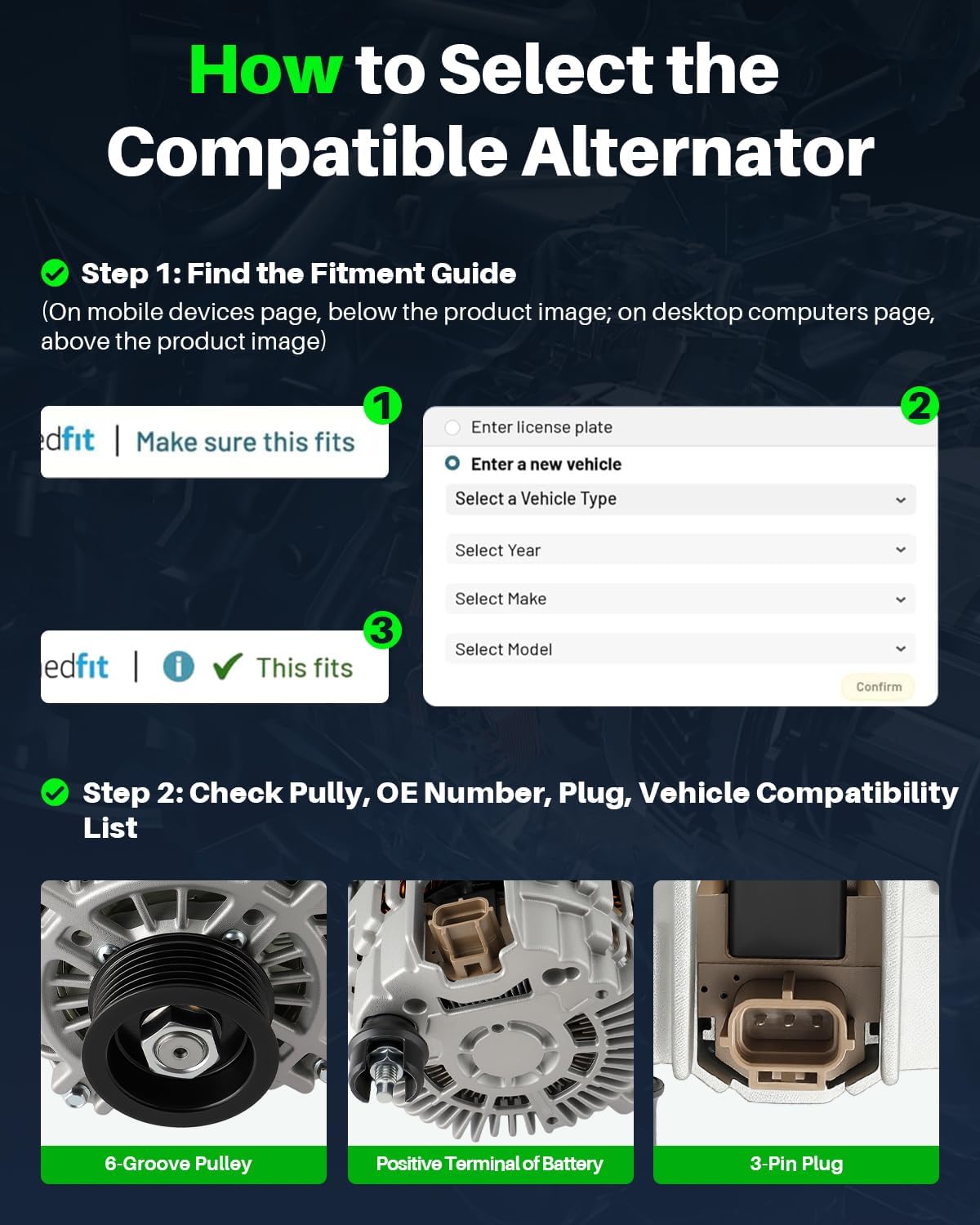 How to Select the Compatible Alternator

Step 1: Find the Fitment Guide
(On mobile devices page, below the product image; on desktop computers page, above the product image)

1
edfit | Make sure this fits

2
Enter license plate
Enter a new vehicle
Select a Vehicle Type
Select Year
Select Make
Select Model
Confirm

3
edfit | This fits

Step 2: Check Pully, OE Number, Plug, Vehicle Compatibility List

6-Groove Pulley
Positive Terminal of Battery
3-Pin Plug