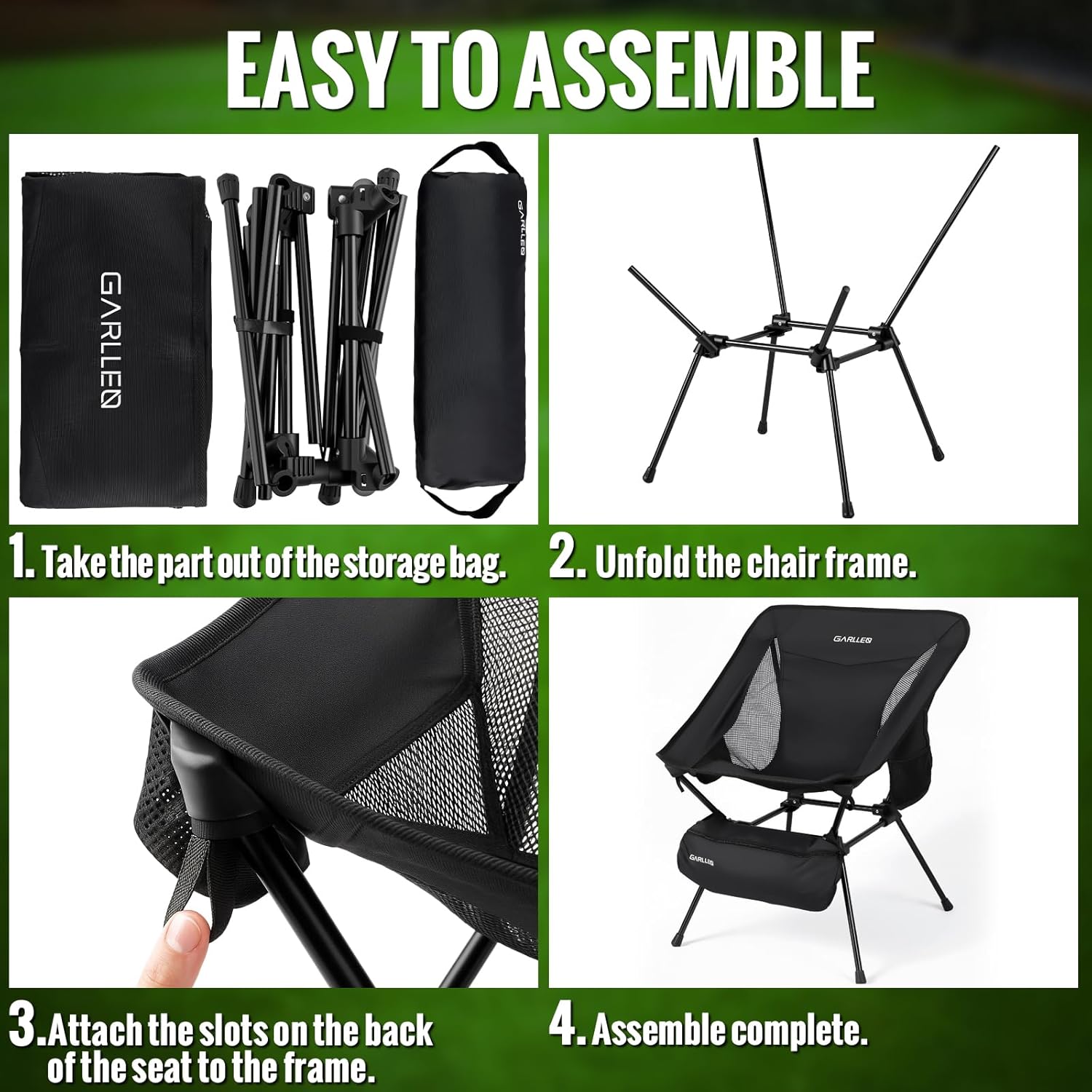 EASY TO ASSEMBLE

GARLLEO

GARLLEO

1. Take the part out of the storage bag.

2. Unfold the chair frame.

GARLLEO

GARLLEO

3. Attach the slots on the back of the seat to the frame.

4. Assemble complete.