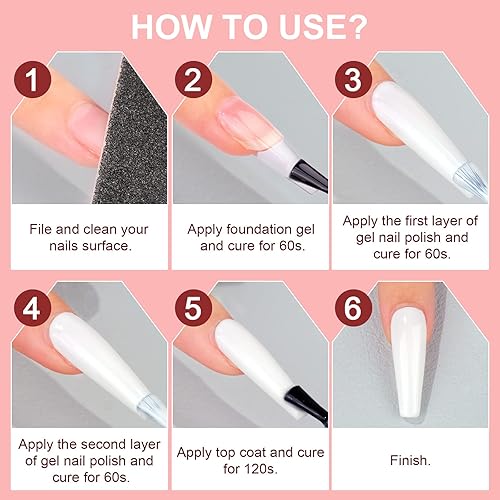 HOW TO USE?

1

File and clean your nails surface.

2

Apply foundation gel and cure for 60s.

3

Apply the first layer of gel nail polish and cure for 60s.

4

Apply the second layer of gel nail polish and cure for 60s.

5

Apply top coat and cure for 120s.

6

Finish.