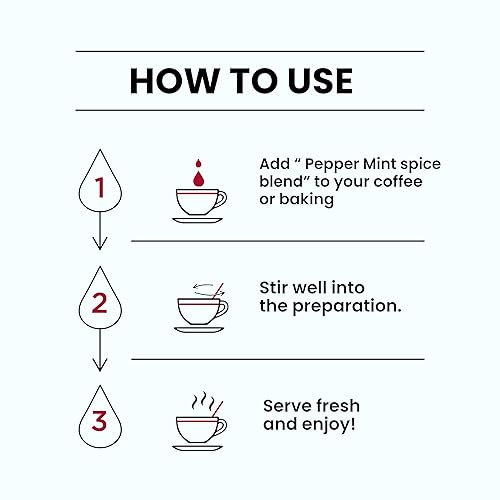 HOW TO USE

1

Add “ Pepper Mint spice blend” to your coffee or baking

2

Stir well into the preparation.

3

Serve fresh and enjoy!