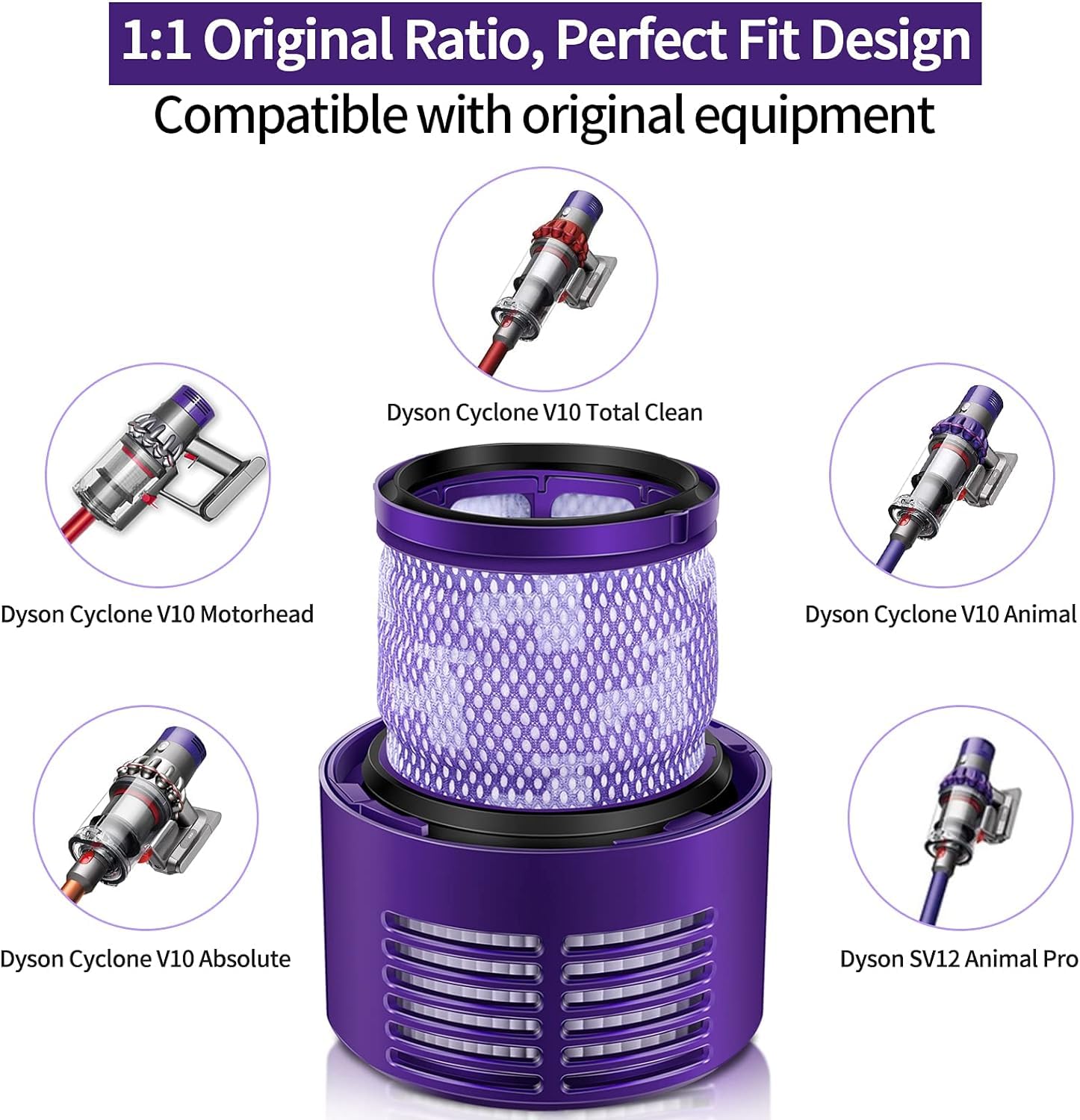 1:1 Original Ratio, Perfect Fit Design

Compatible with original equipment

Dyson Cyclone V10 Total Clean

Dyson Cyclone V10 Motorhead

Dyson Cyclone V10 Animal

Dyson Cyclone V10 Absolute

Dyson SV12 Animal Pro