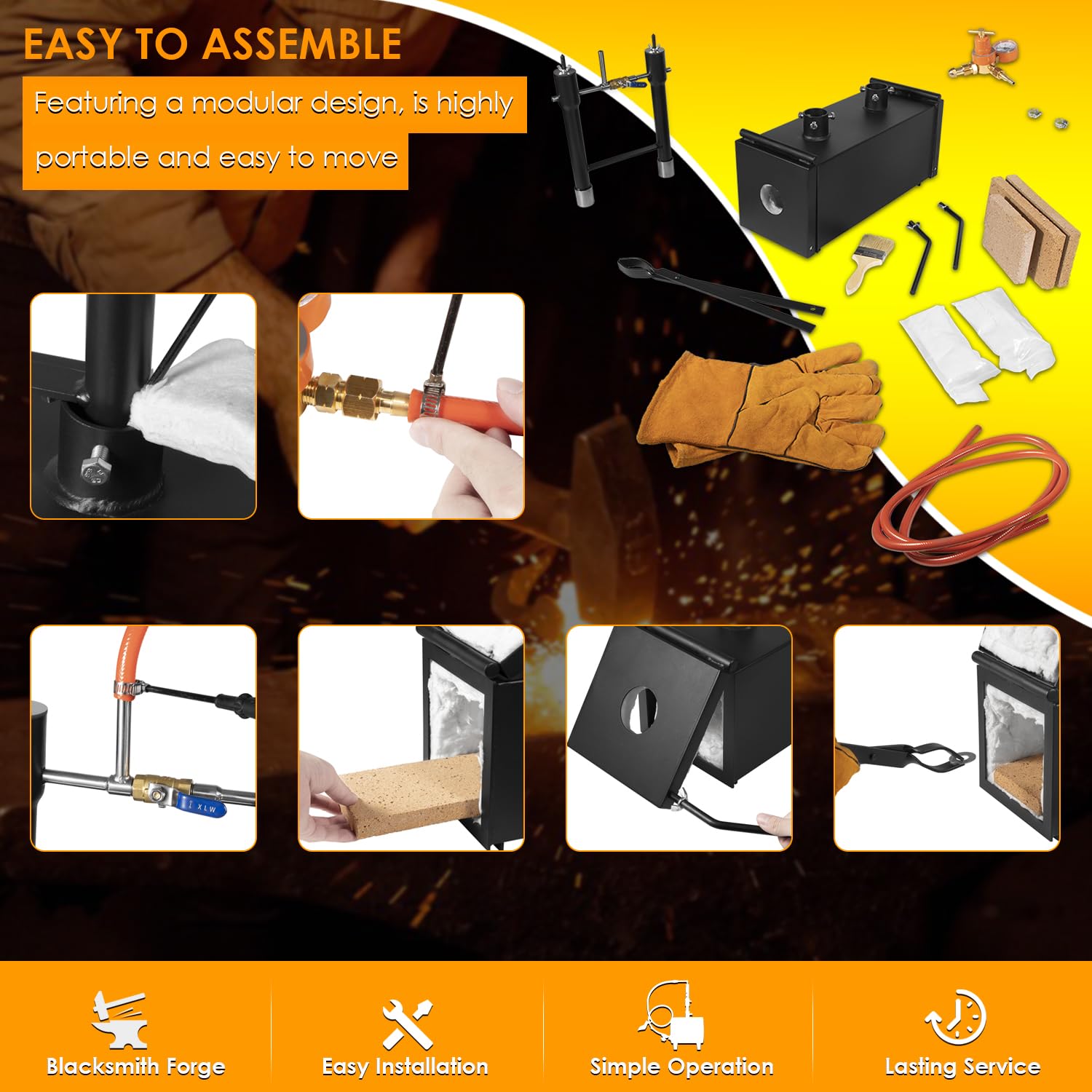 EASY TO ASSEMBLE

Featuring a modular design, is highly portable and easy to move

XLW

Blacksmith Forge

Easy Installation

Simple Operation

Lasting Service