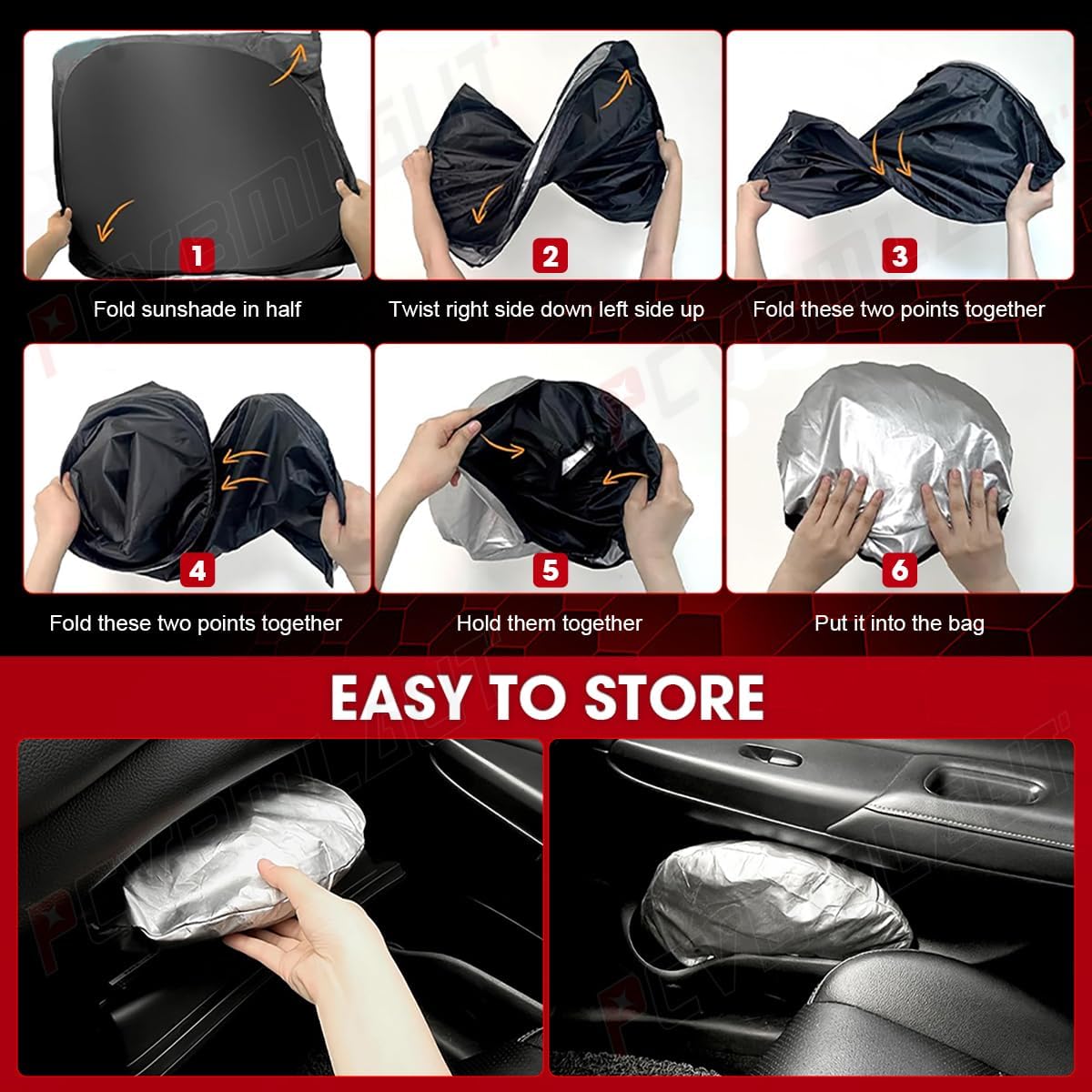 1
Fold sunshade in half

2
Twist right side down left side up

3
Fold these two points together

4
Fold these two points together

5
Hold them together

6
Put it into the bag

EASY TO STORE