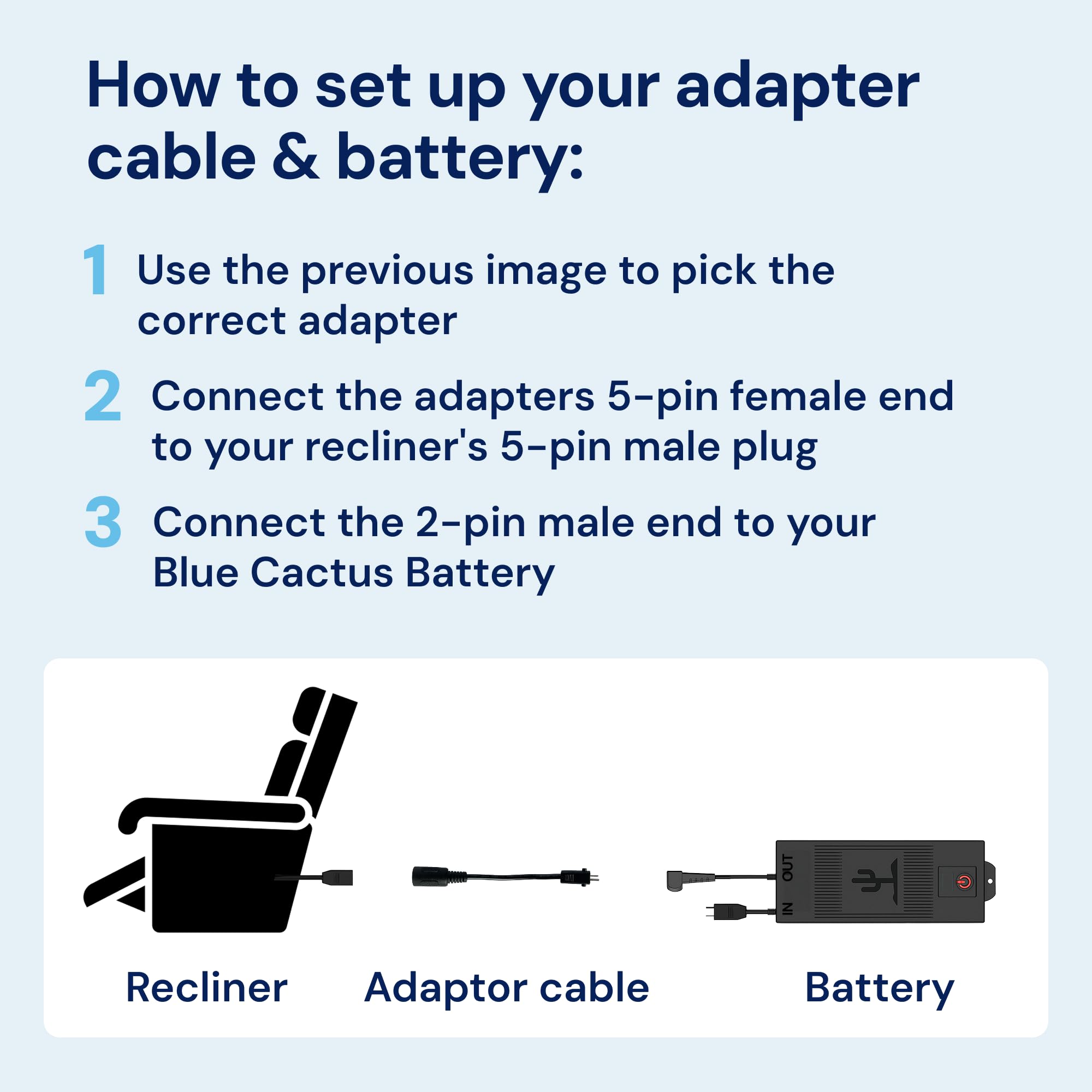 How to set up your adapter cable & battery:

1 Use the previous image to pick the correct adapter

2 Connect the adapters 5-pin female end to your recliner's 5-pin male plug

3 Connect the 2-pin male end to your Blue Cactus Battery

OUT
IN

Recliner Adaptor cable Battery